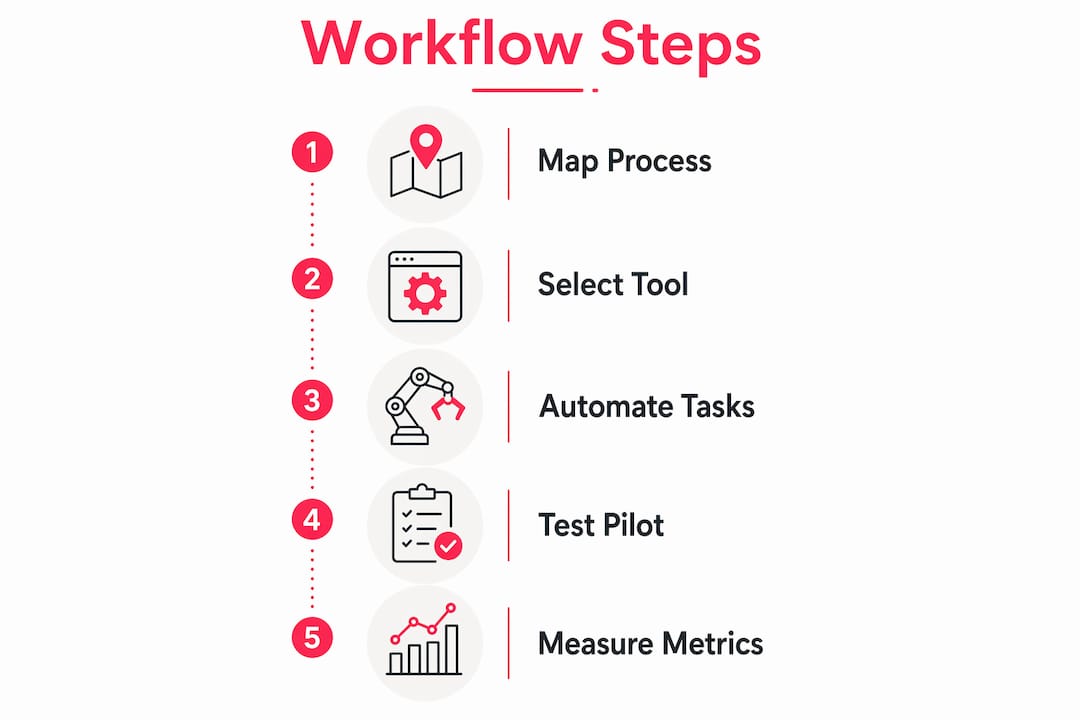 Workflow Steps

1 Map Process

2 Select Tool

3 Automate Tasks

4 Test Pilot

5 Measure Metrics