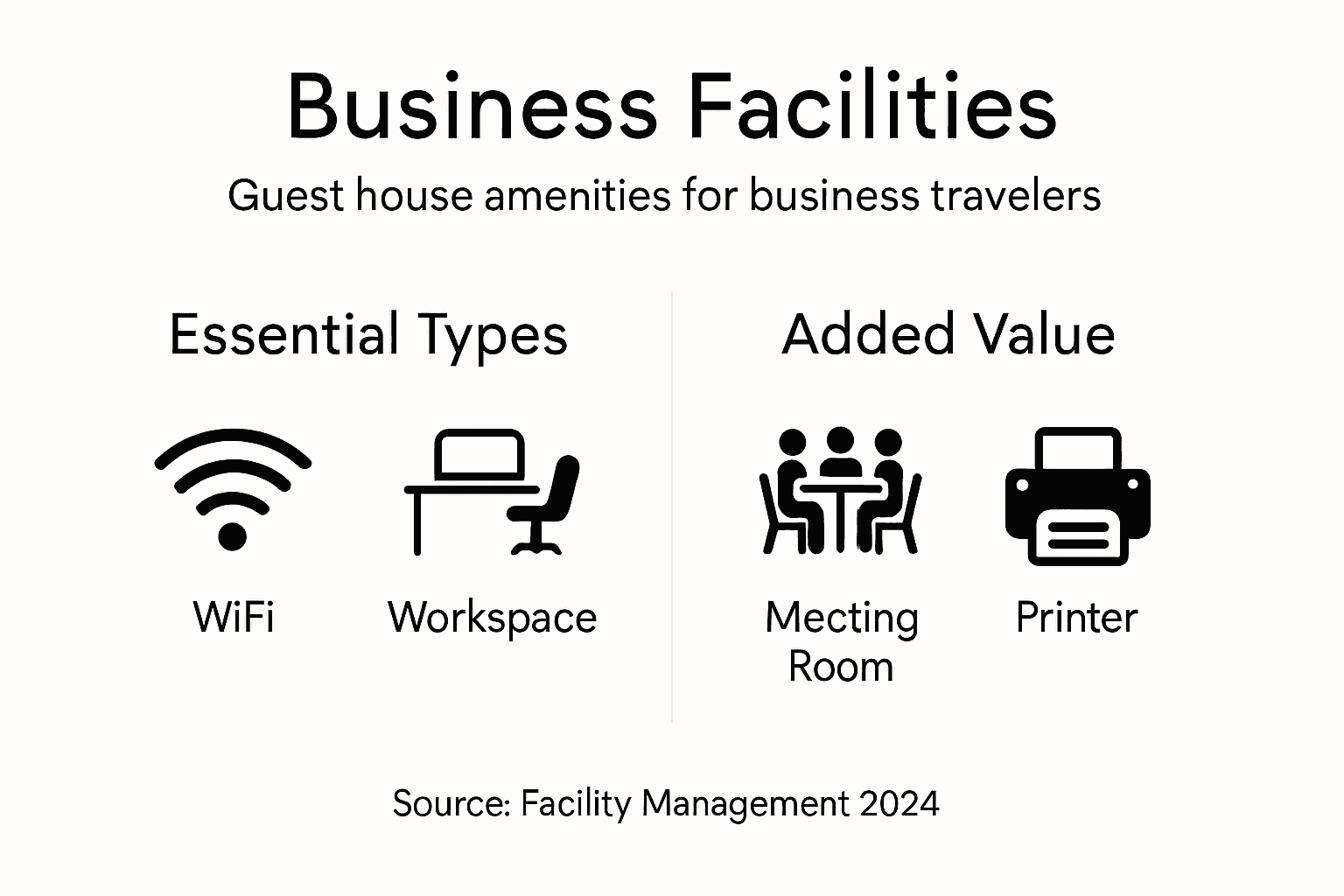 Business Facilities

Guest house amenities for business travelers

Essential Types

WiFi

Workspace

Added Value

Mecting Room

Printer

Source: Facility Management 2024