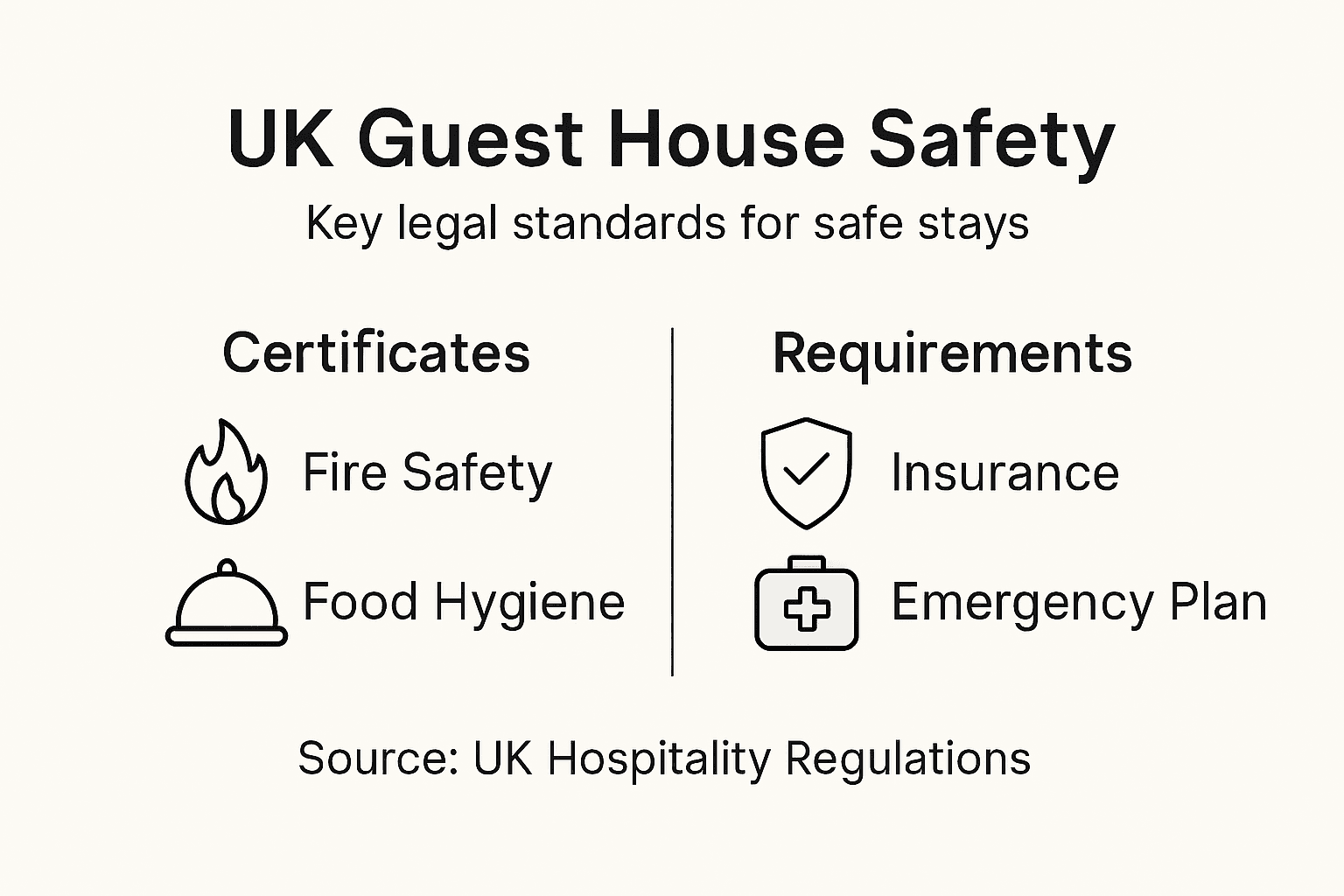 UK Guest House Safety
Key legal standards for safe stays

Certificates

Fire Safety

Food Hygiene

Requirements

Insurance

Emergency Plan

Source: UK Hospitality Regulations