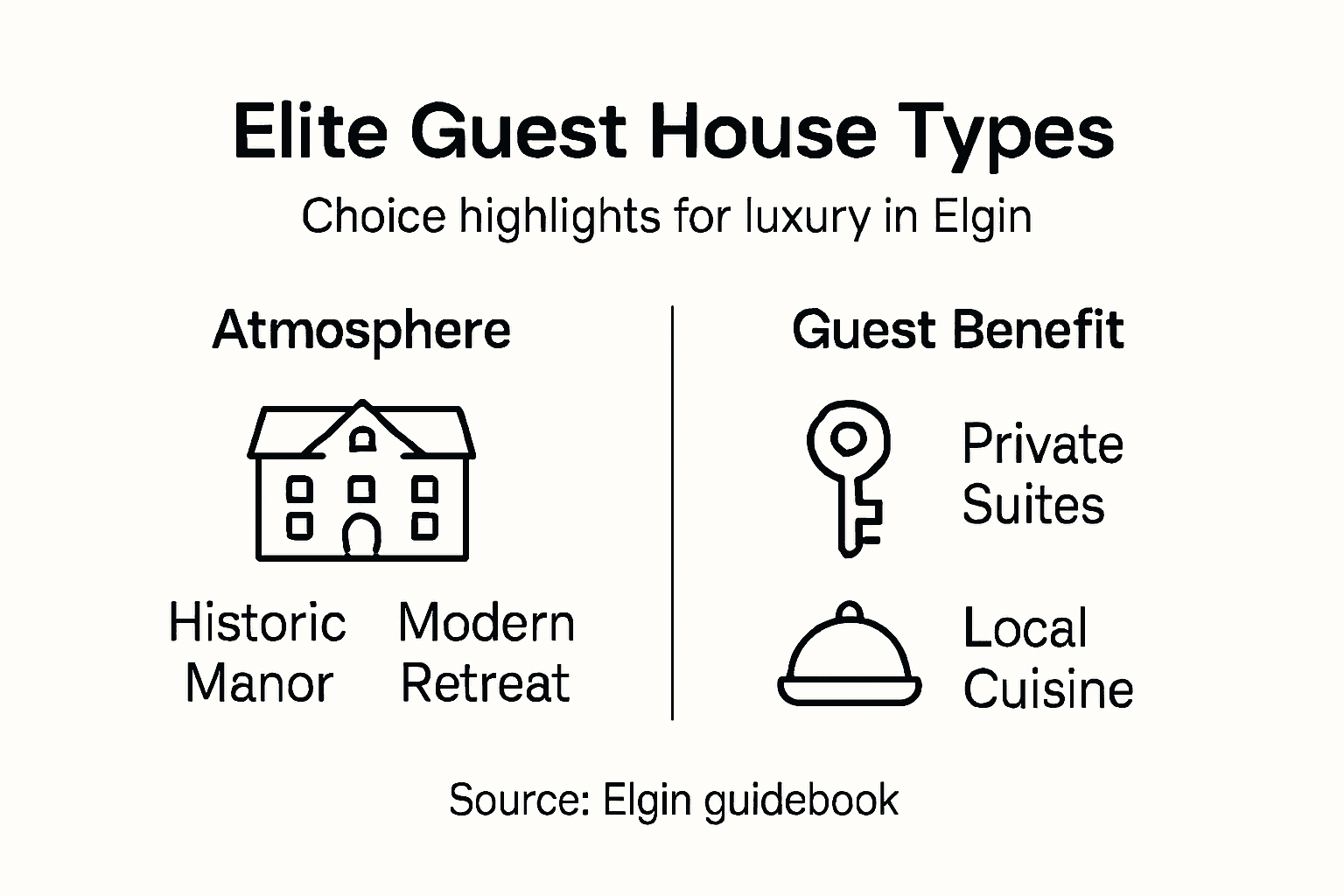 Elite Guest House Types

Choice highlights for luxury in Elgin

Atmosphere

Historic Manor

Modern Retreat

Guest Benefit

Private Suites

Local Cuisine

Source: Elgin guidebook