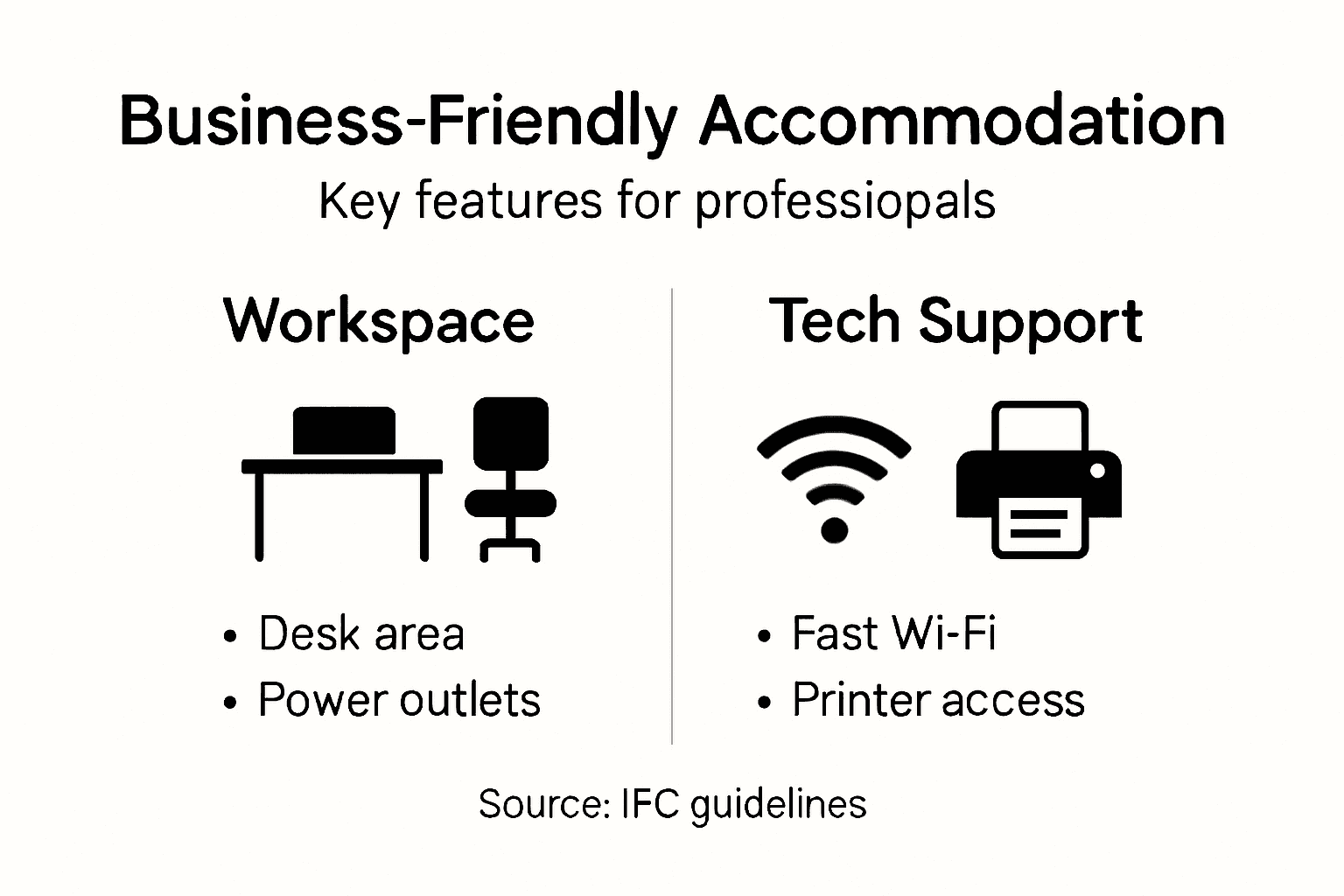 Business-Friendly Accommodation

Key features for professiopals

Workspace

• Desk area
• Power outlets

Tech Support

• Fast Wi-Fi
• Printer access

Source: IFC guidelines