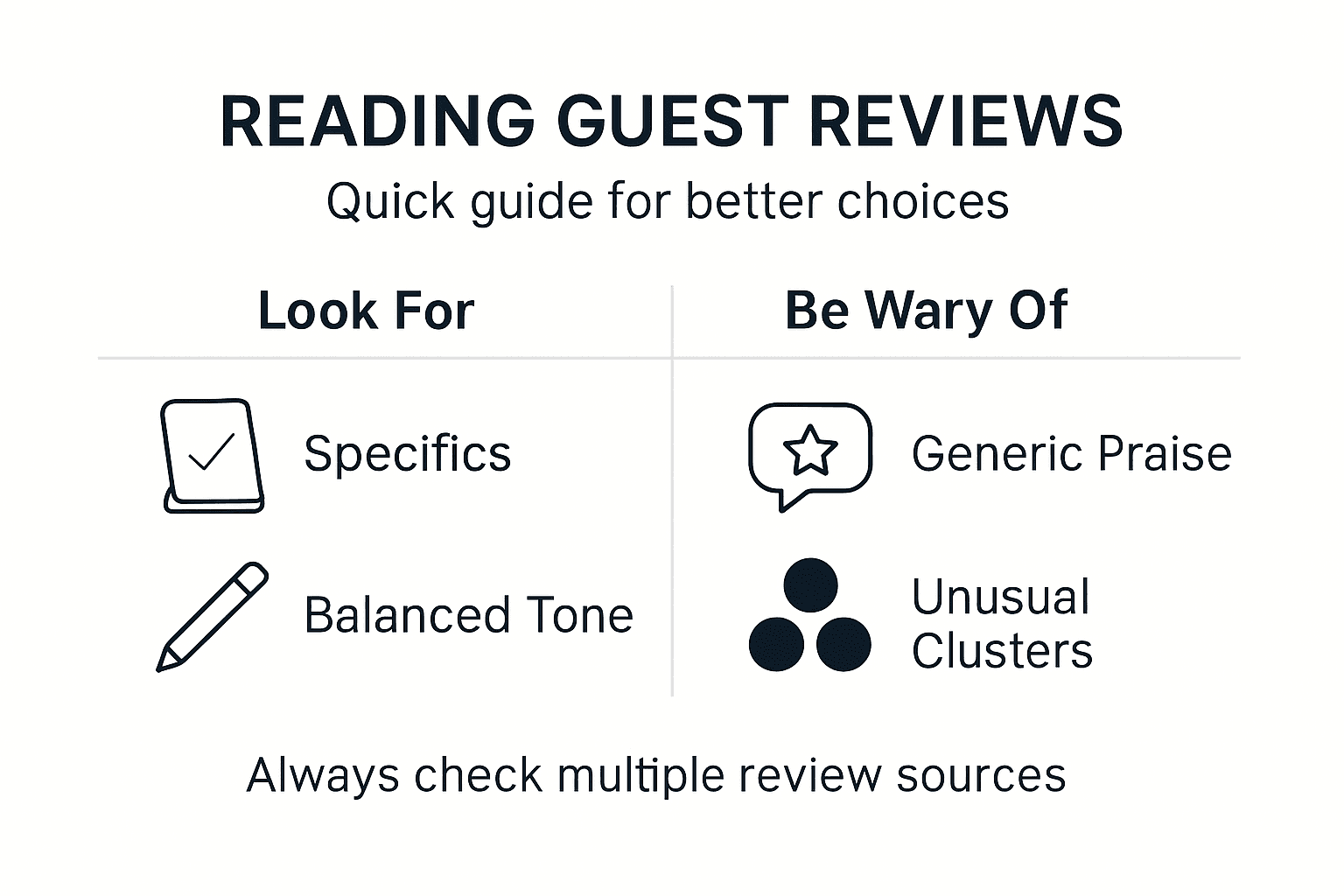 READING GUEST REVIEWS
Quick guide for better choices

| Look For | Be Wary Of |
|---|---|
| Specifics | Generic Praise |
| Balanced Tone | Unusual Clusters |

Always check multiple review sources