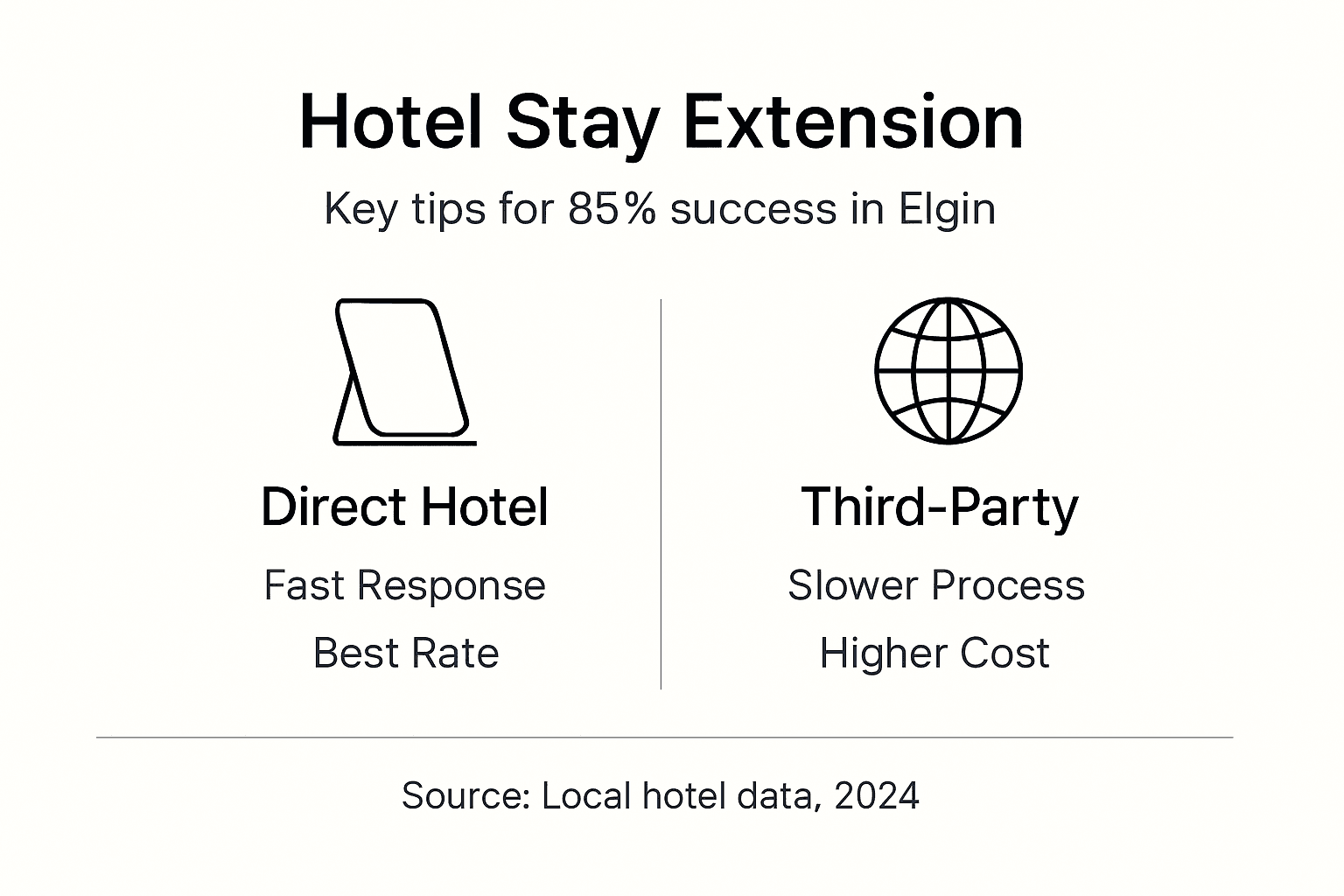 Hotel Stay Extension

Key tips for 85% success in Elgin

Direct Hotel

Fast Response

Best Rate

Third-Party

Slower Process

Higher Cost

Source: Local hotel data, 2024