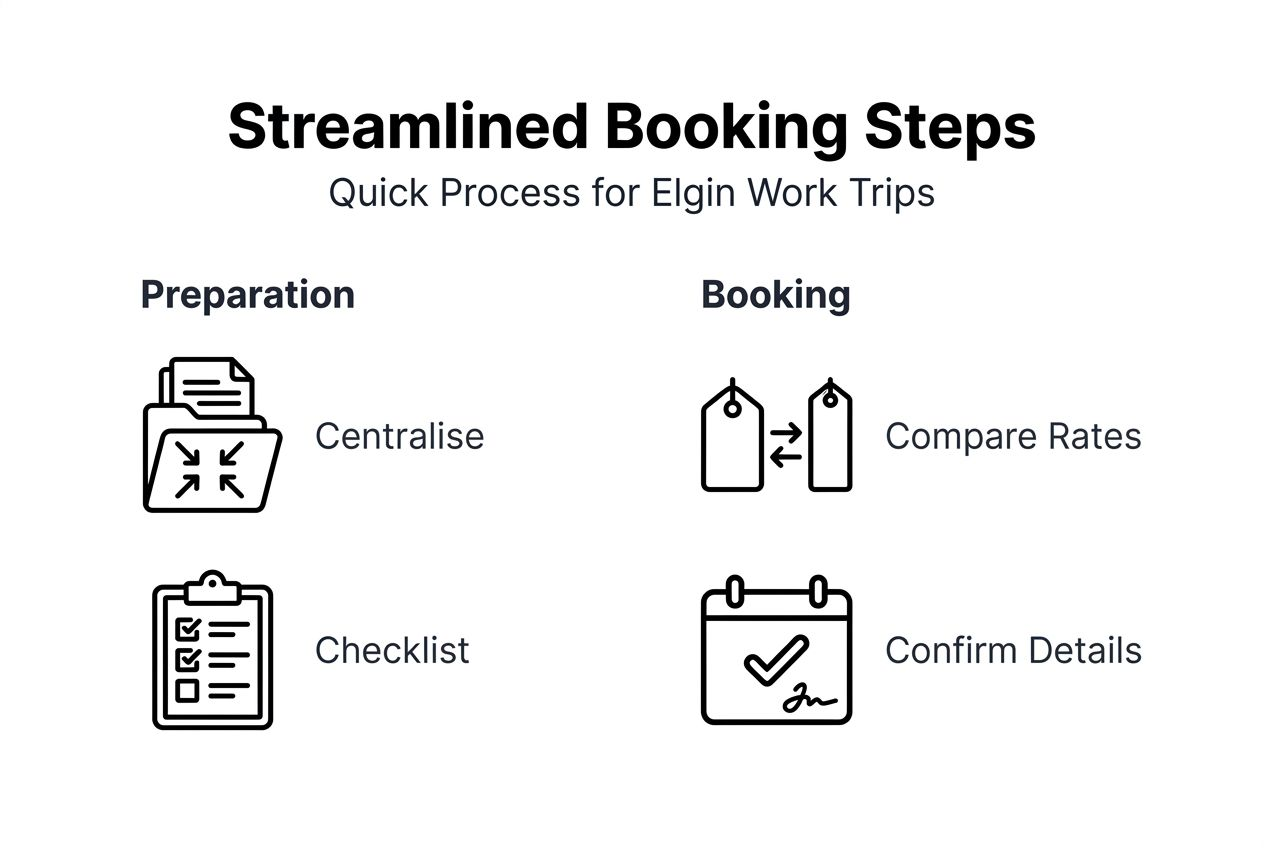 Streamlined Booking Steps

Quick Process for Elgin Work Trips

Preparation

Centralise

Checklist

Booking

Compare Rates

Confirm Details