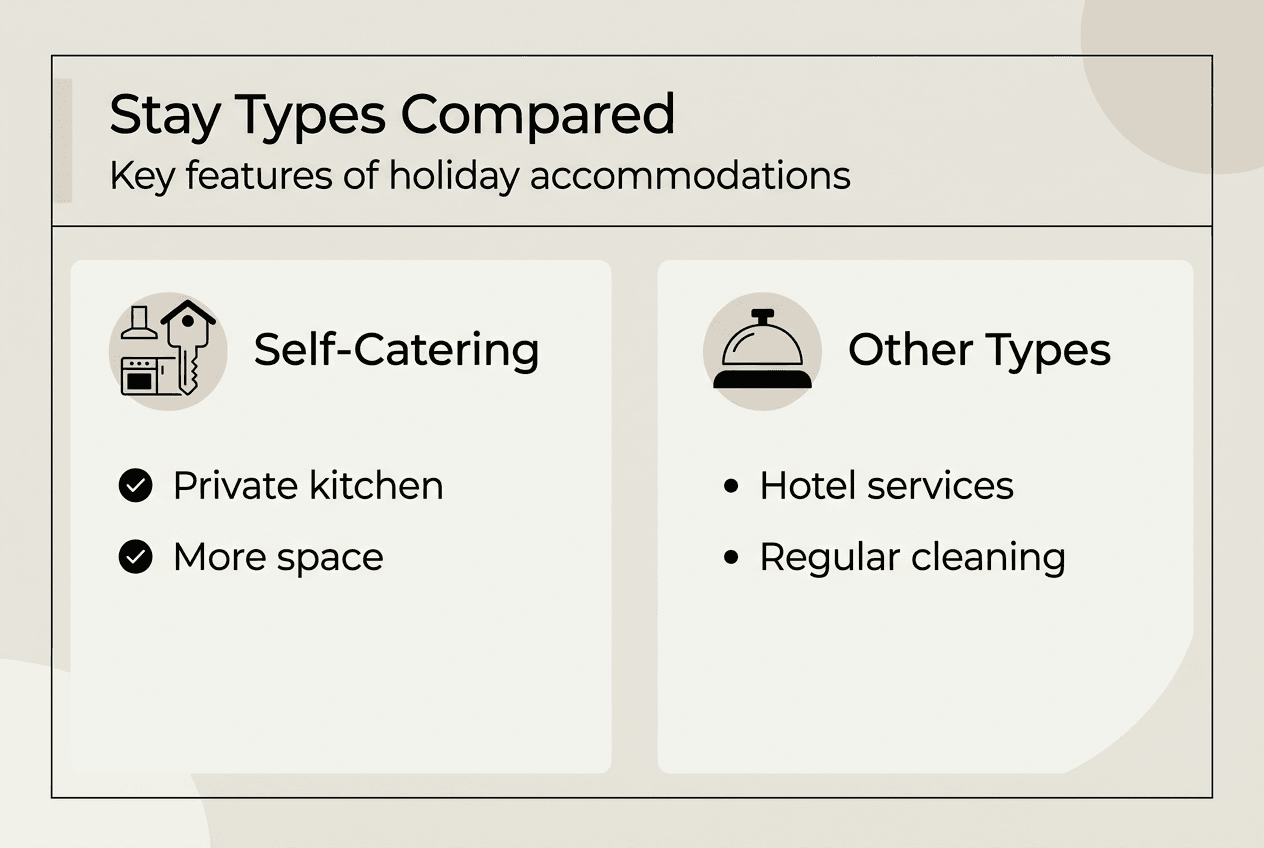 Stay Types Compared
Key features of holiday accommodations

Self-Catering

Private kitchen
More space

Other Types

• Hotel services
• Regular cleaning