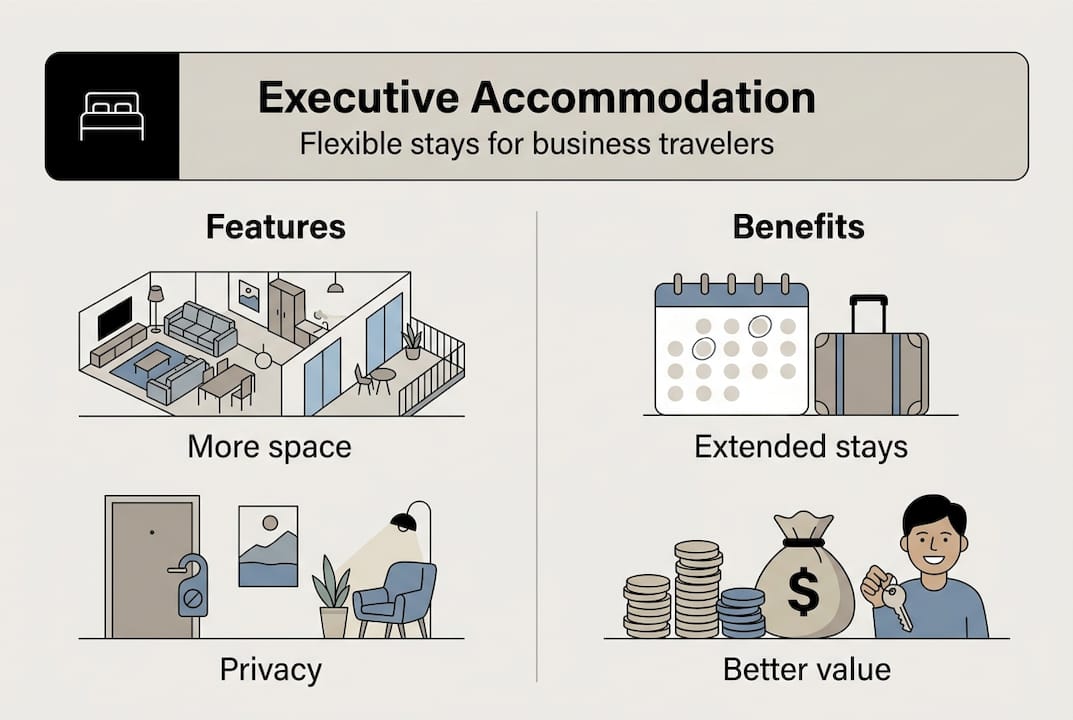 Executive Accommodation
Flexible stays for business travelers

Features

More space

Privacy

Benefits

Extended stays

$

Better value