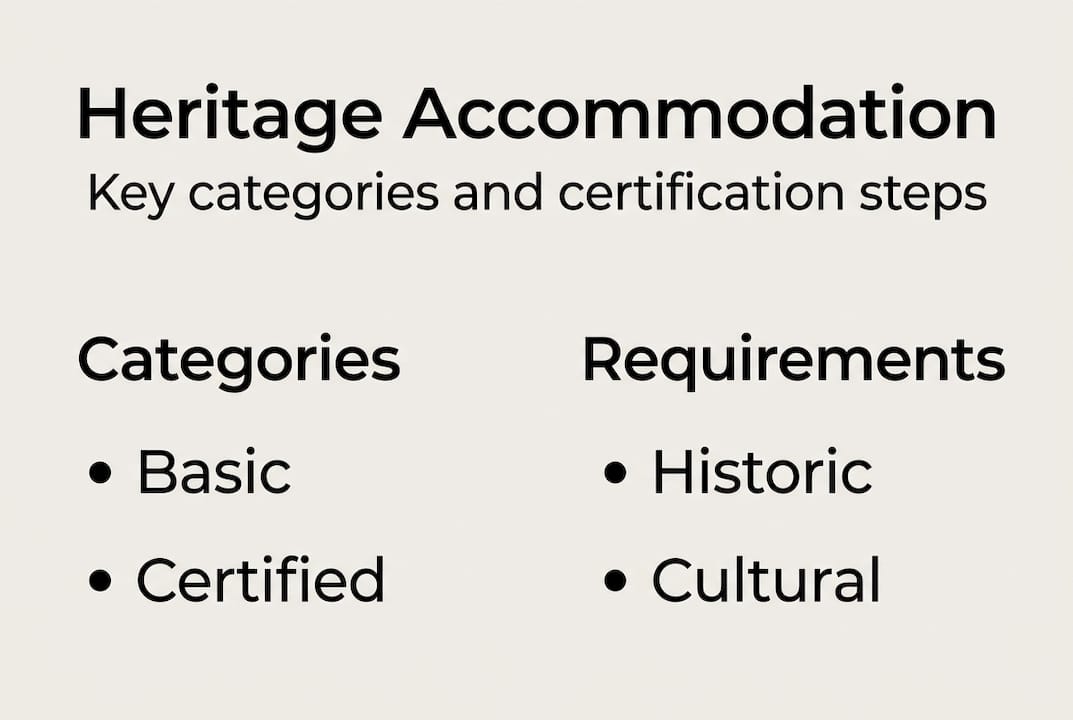 Heritage Accommodation
Key categories and certification steps

Categories
• Basic
• Certified

Requirements
• Historic
• Cultural