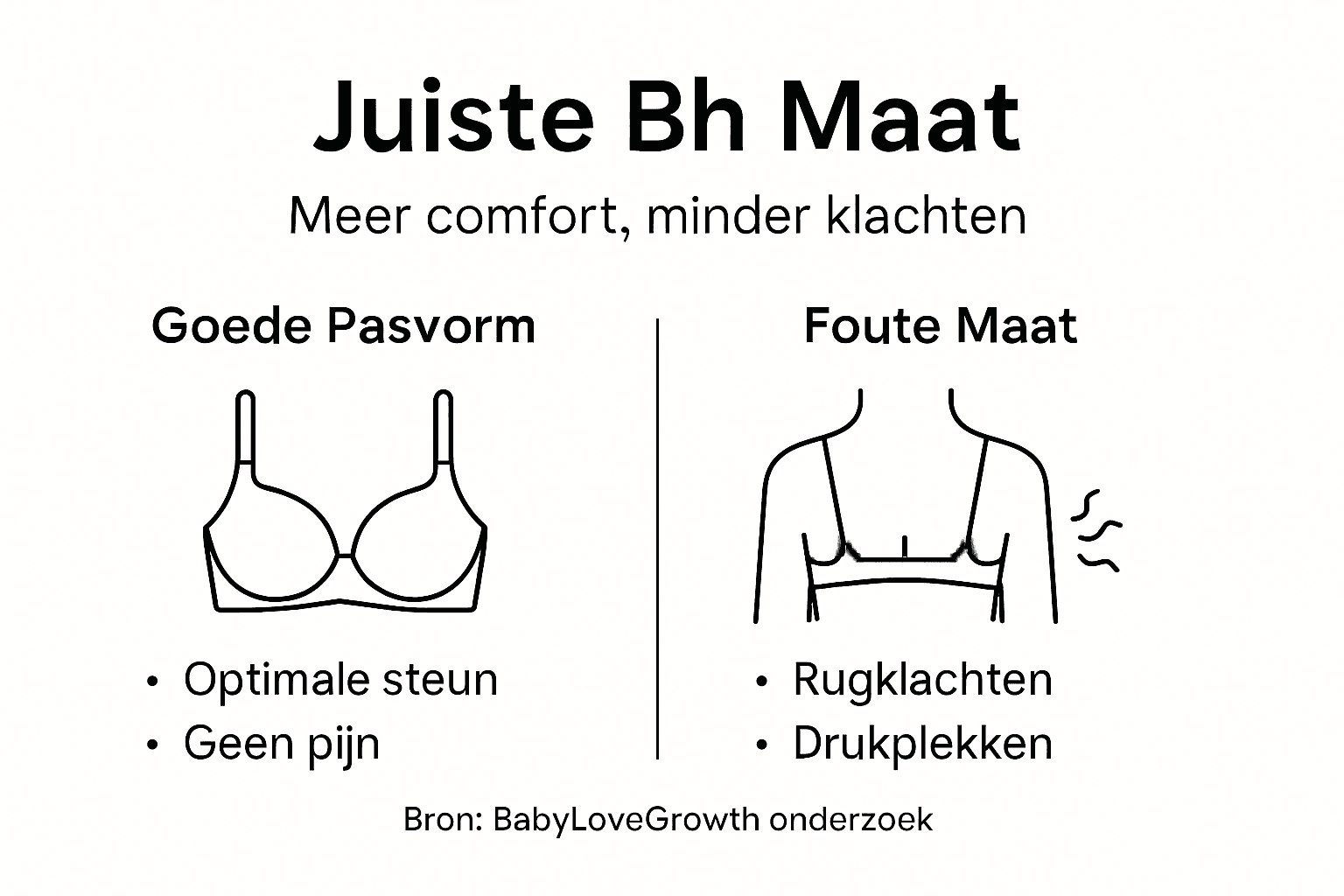 Juiste Bh Maat

Meer comfort, minder klachten

Goede Pasvorm

• Optimale steun
• Geen pijn

Foute Maat

• Rugklachten
• Drukplekken

Bron: BabyLoveGrowth onderzoek