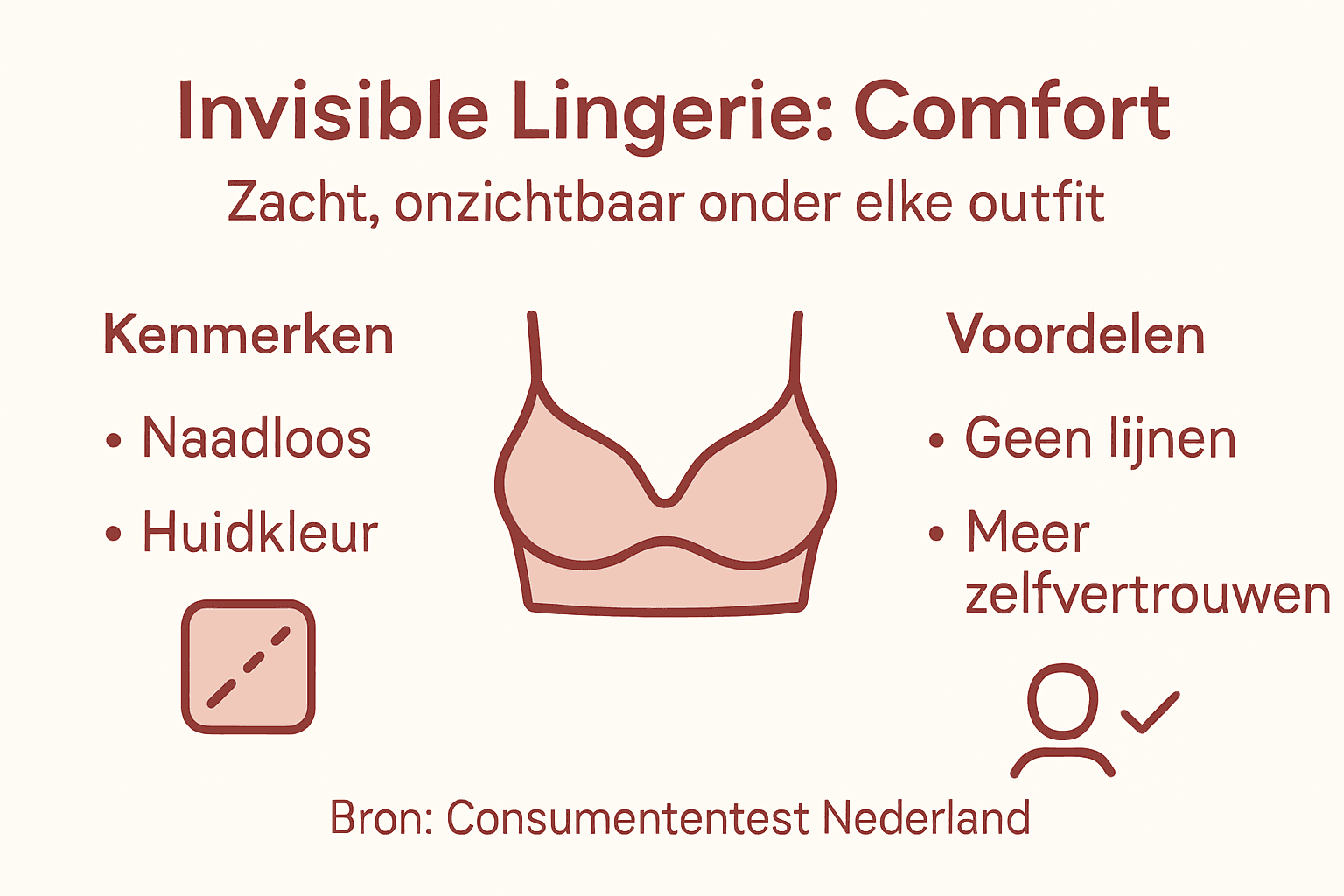 Invisible Lingerie: Comfort

Zacht, onzichtbaar onder elke outfit

Kenmerken

• Naadloos
• Huidkleur

Voordelen

• Geen lijnen
• Meer zelfvertrouwen

Bron: Consumententest Nederland