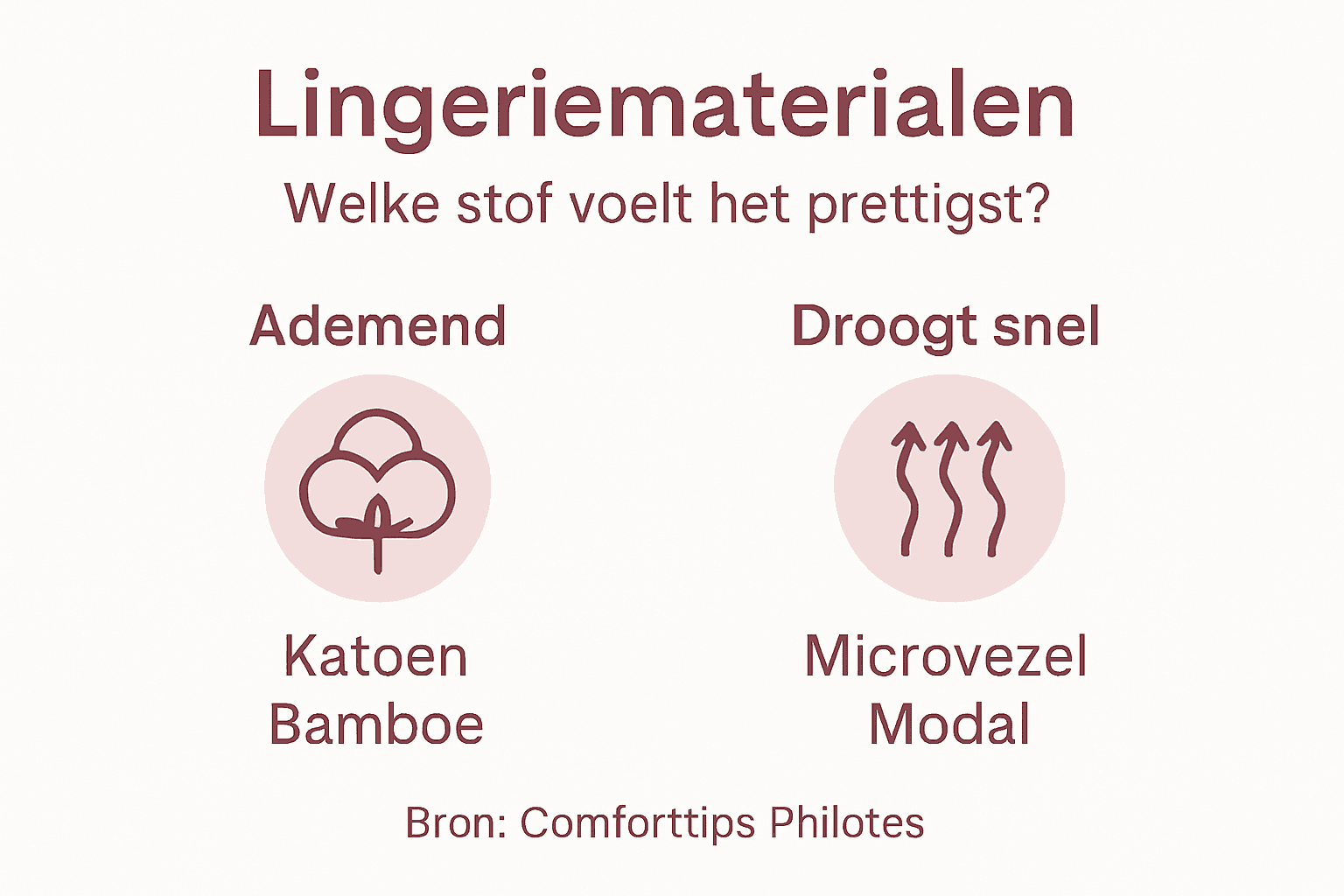 Lingeriematerialen

Welke stof voelt het prettigst?

Ademend

Katoen
Bamboe

Droogt snel

Microvezel
Modal

Bron: Comforttips Philotes