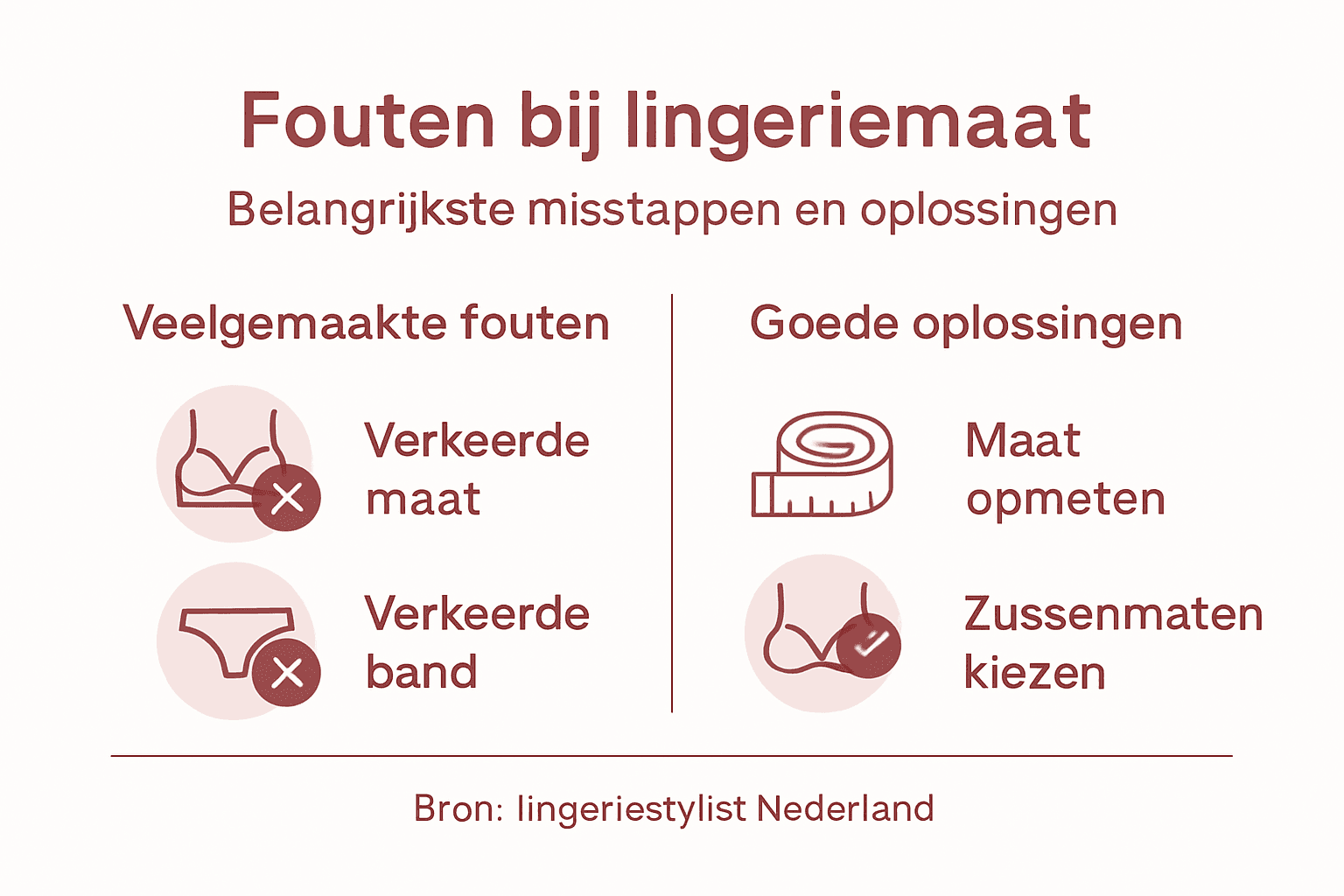 Fouten bij lingeriemaat

Belangrijkste misstappen en oplossingen

Veelgemaakte fouten

Verkeerde maat

Verkeerde band

Goede oplossingen

Maat opmeten

Zussenmaten kiezen

Bron: lingeriestylist Nederland