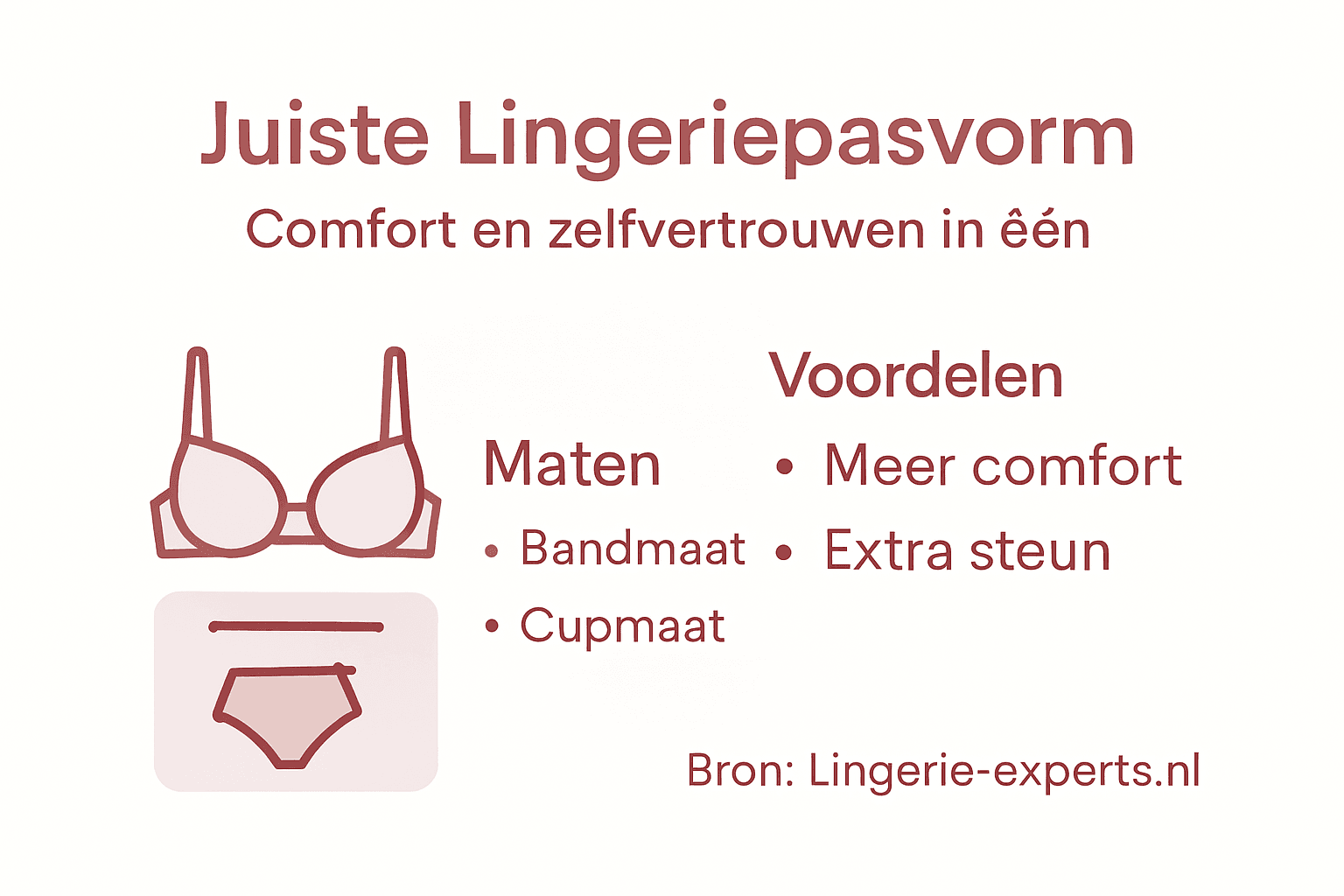 Juiste Lingeriepasvorm

Comfort en zelfvertrouwen in êén

Maten

• Bandmaat
• Cupmaat

Voordelen

• Meer comfort
• Extra steun

Bron: Lingerie-experts.nl