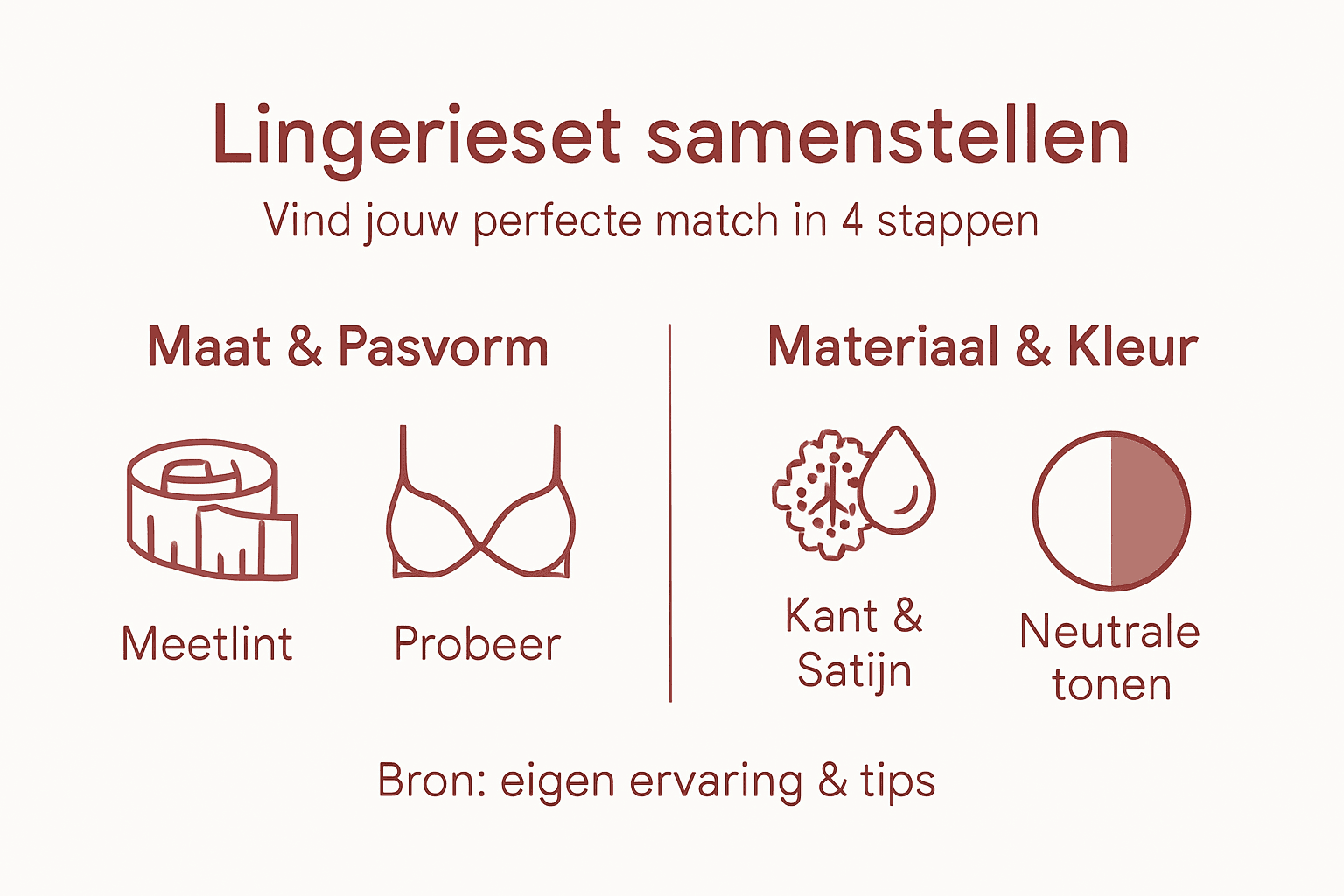 Lingerieset samenstellen
Vind jouw perfecte match in 4 stappen

Maat & Pasvorm

Meetlint

Probeer

Materiaal & Kleur

Kant & Satijn

Neutrale tonen

Bron: eigen ervaring & tips