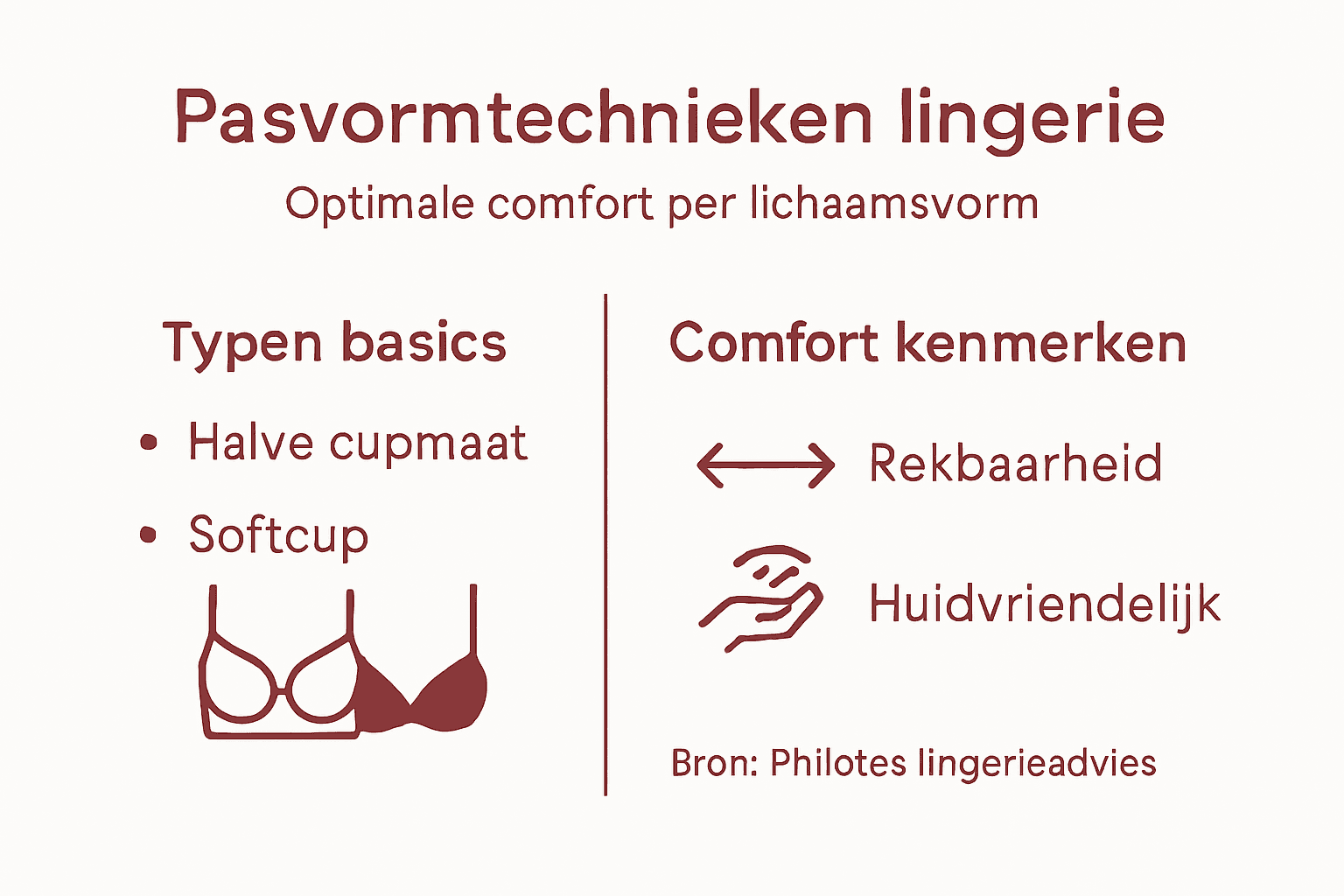 Pasvormtechnieken lingerie

Optimale comfort per lichaamsvorm

Typen basics

• Halve cupmaat

• Softcup

Comfort kenmerken

Rekbaarheid

Huidvriendelijk

Bron: Philotes lingerieadvies