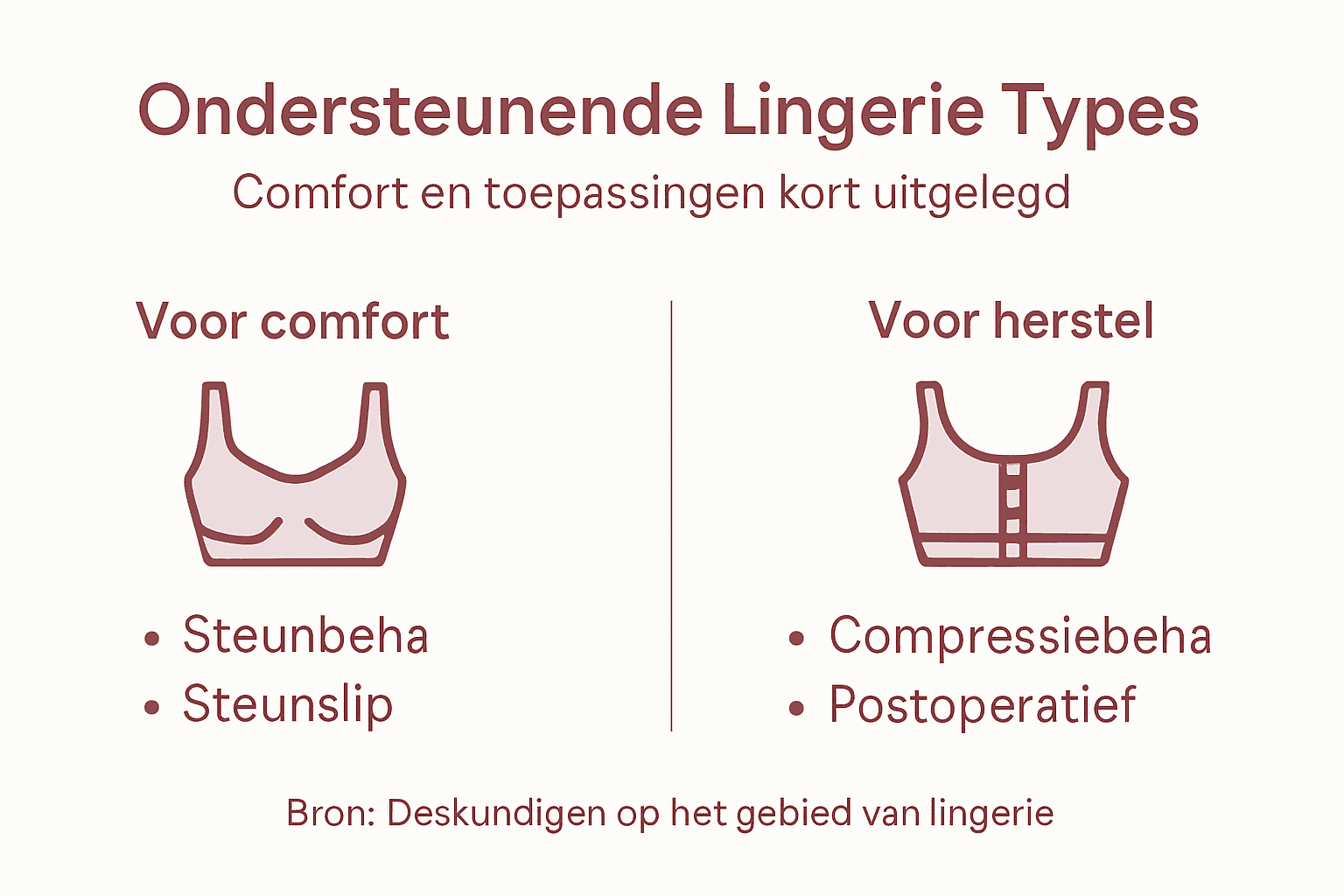 Ondersteunende Lingerie Types

Comfort en toepassingen kort uitgelegd

Voor comfort

• Steunbeha
• Steunslip

Voor herstel

• Compressiebeha
• Postoperatief

Bron: Deskundigen op het gebied van lingerie