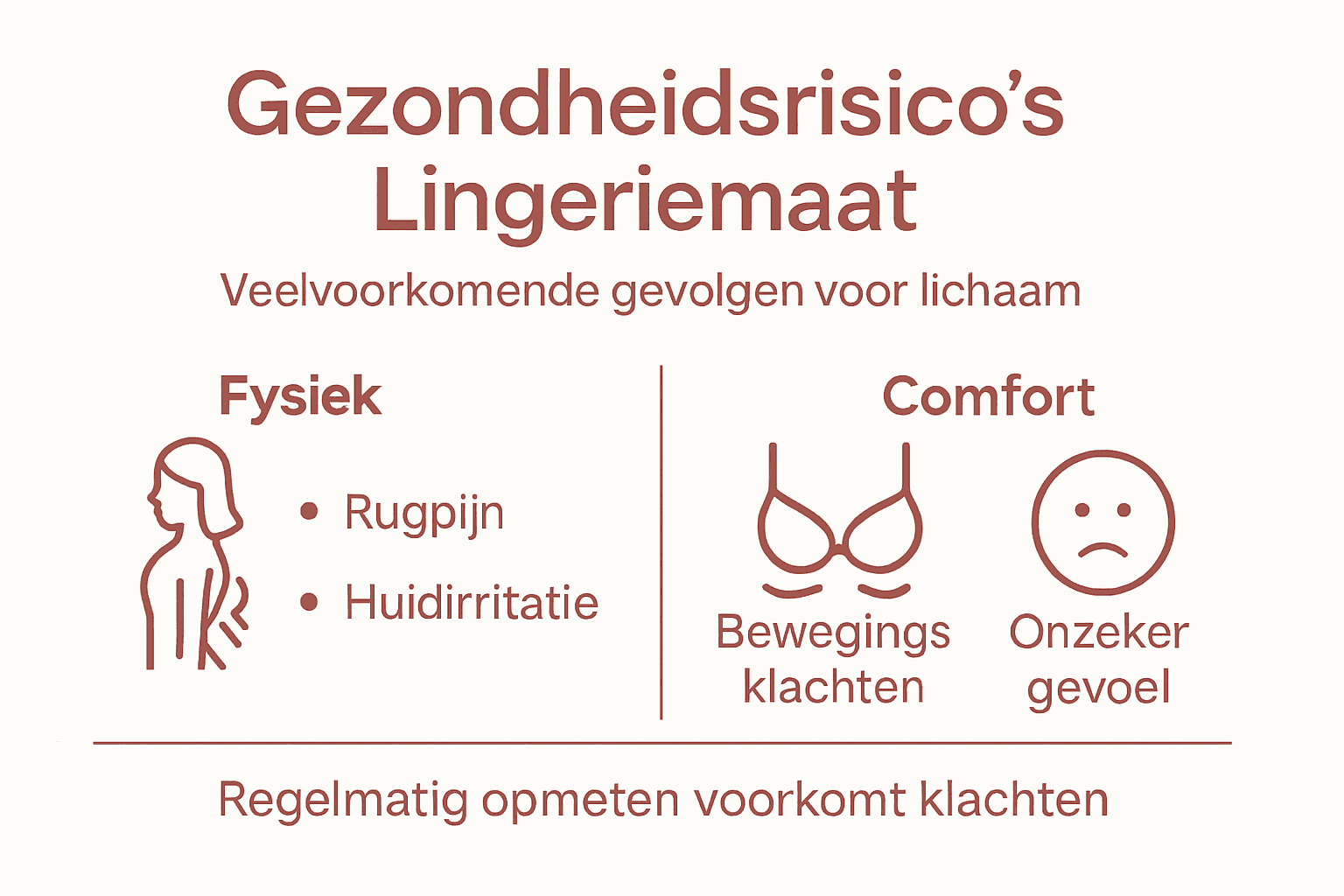 Gezondheidsrisico's Lingeriemaat

Veelvoorkomende gevolgen voor lichaam

Fysiek

• Rugpijn
• Huidirritatie

Comfort

Bewegings klachten

Onzeker gevoel

Regelmatig opmeten voorkomt klachten