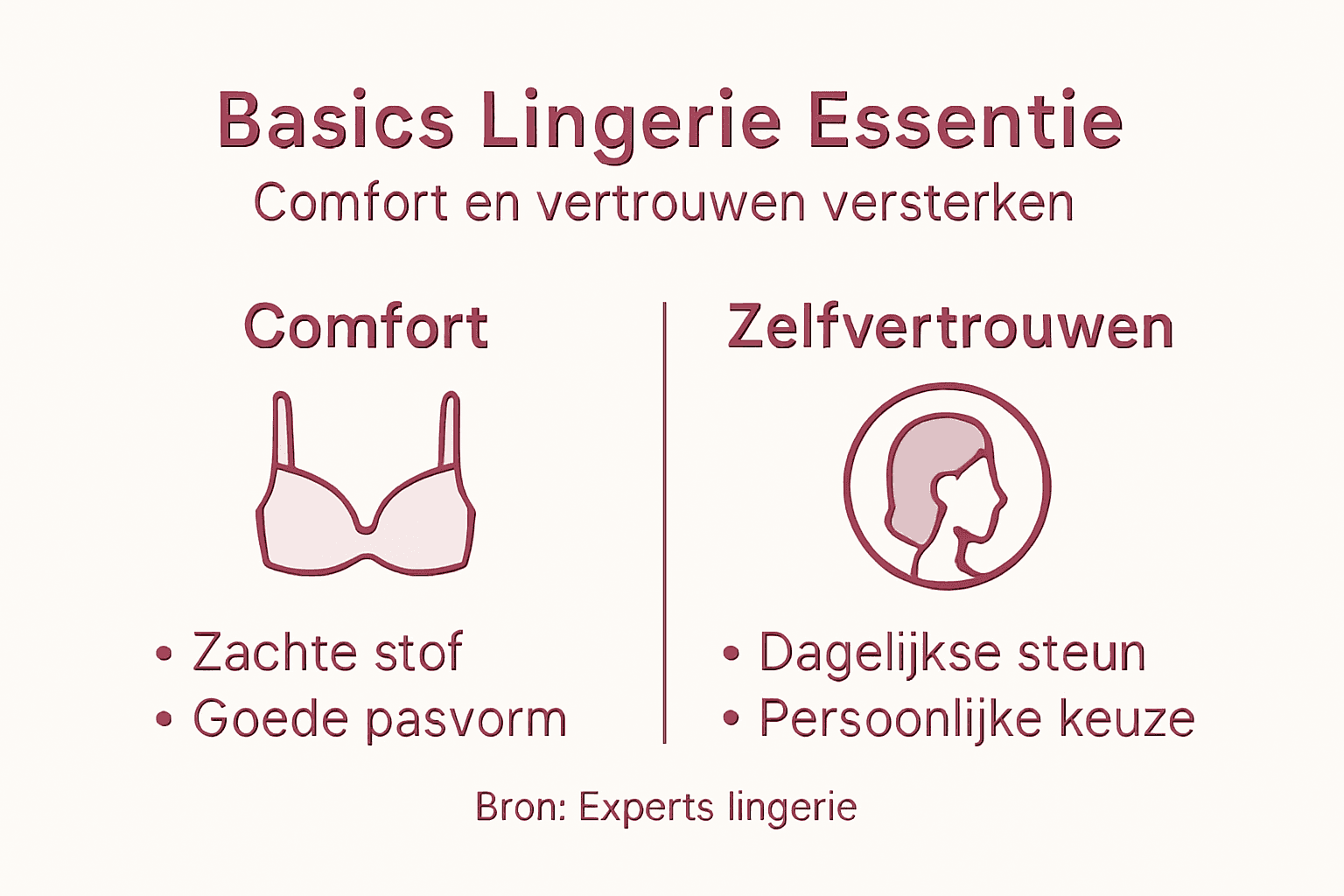 Basics Lingerie Essentie
Comfort en vertrouwen versterken

Comfort

• Zachte stof
• Goede pasvorm

Zelfvertrouwen

• Dagelijkse steun
• Persoonlijke keuze

Bron: Experts lingerie