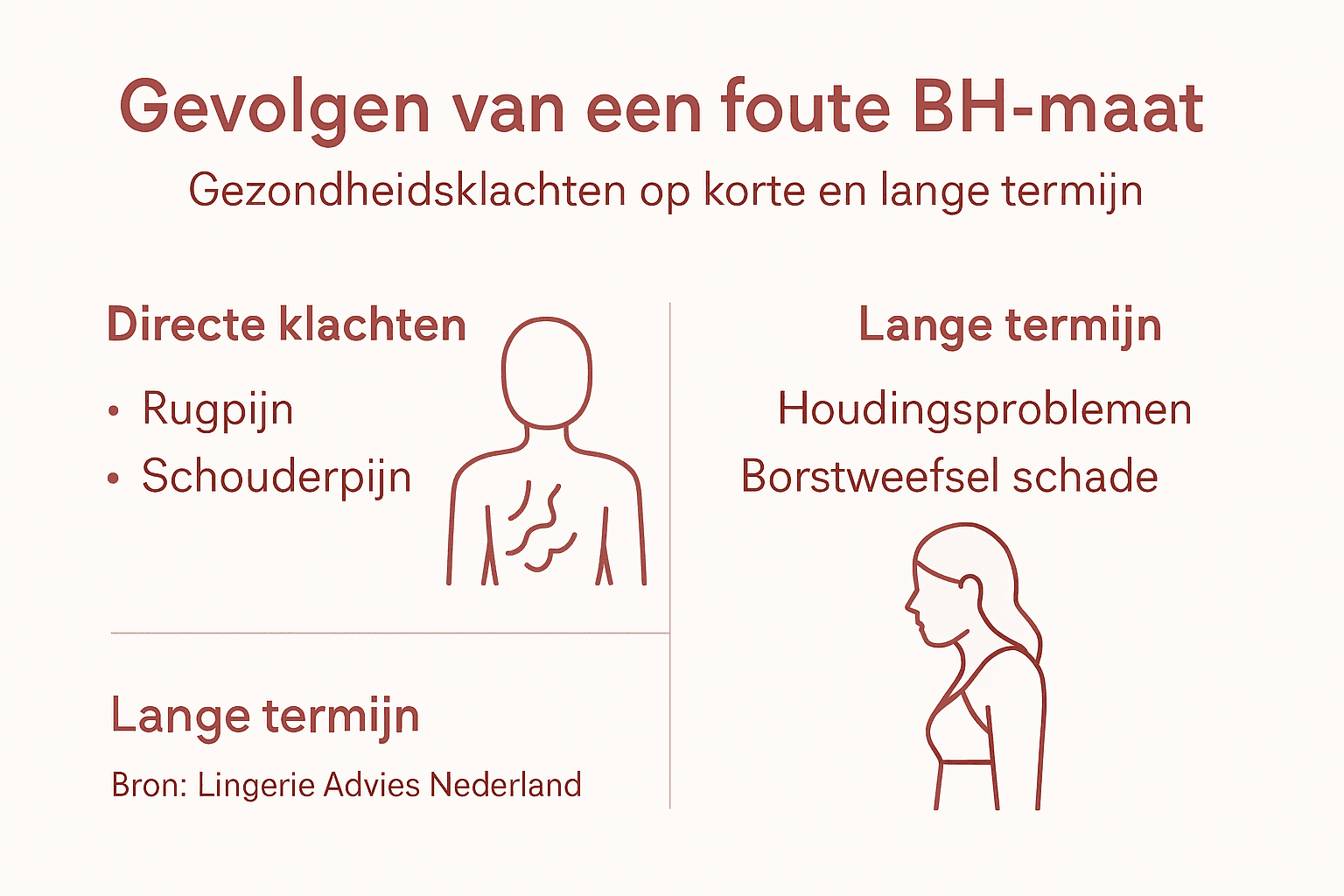 Gevolgen van een foute BH-maat

Gezondheidsklachten op korte en lange termijn

Directe klachten

• Rugpijn
• Schouderpijn

Lange termijn

Bron: Lingerie Advies Nederland

Lange termijn

Houdingsproblemen
Borstweefsel schade