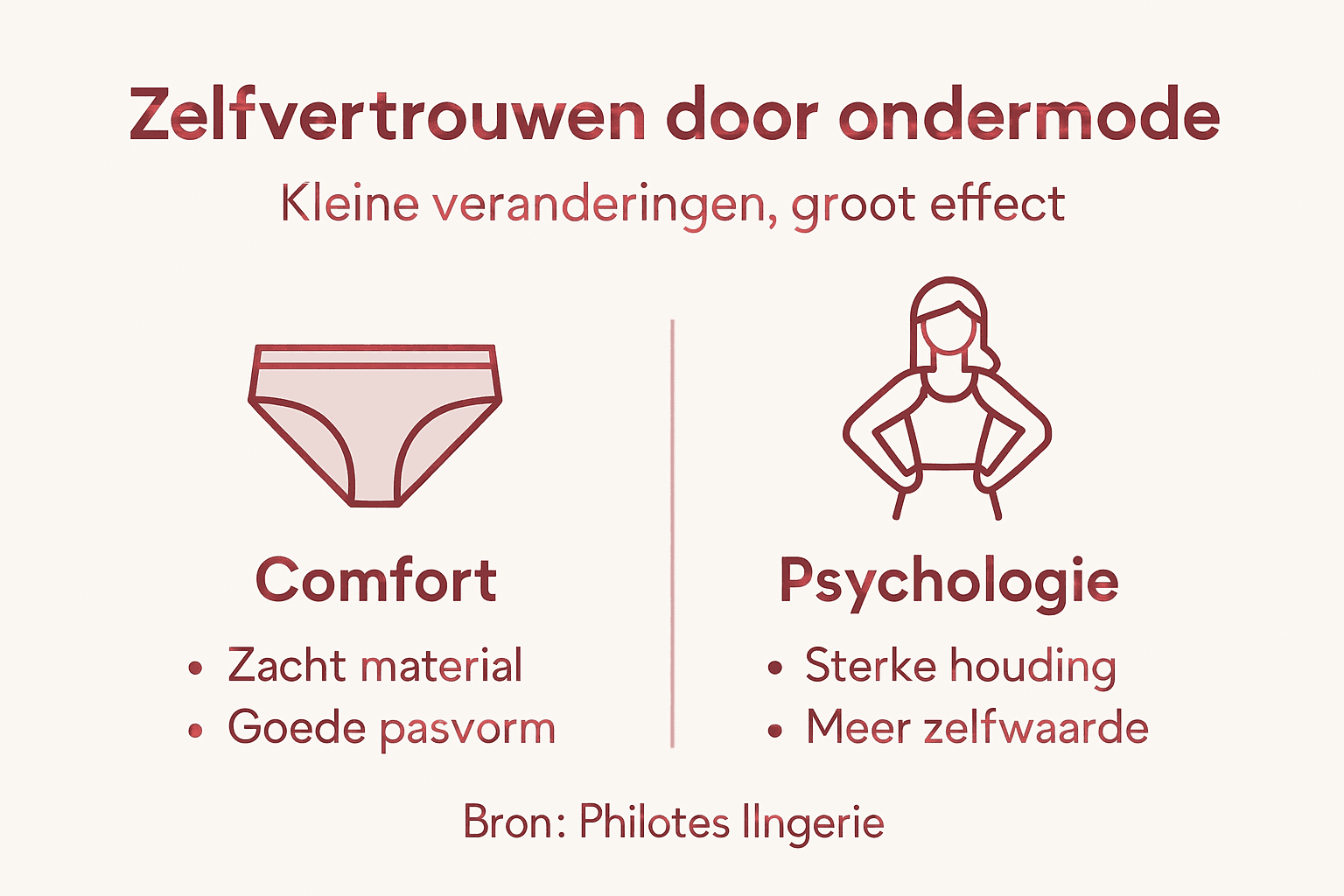 Zelfvertrouwen door ondermode

Kleine veranderingen, groot effect

Comfort

• Zacht material
• Goede pasvorm

Psychologie

• Sterke houding
• Meer zelfwaarde

Bron: Philotes lIngerie