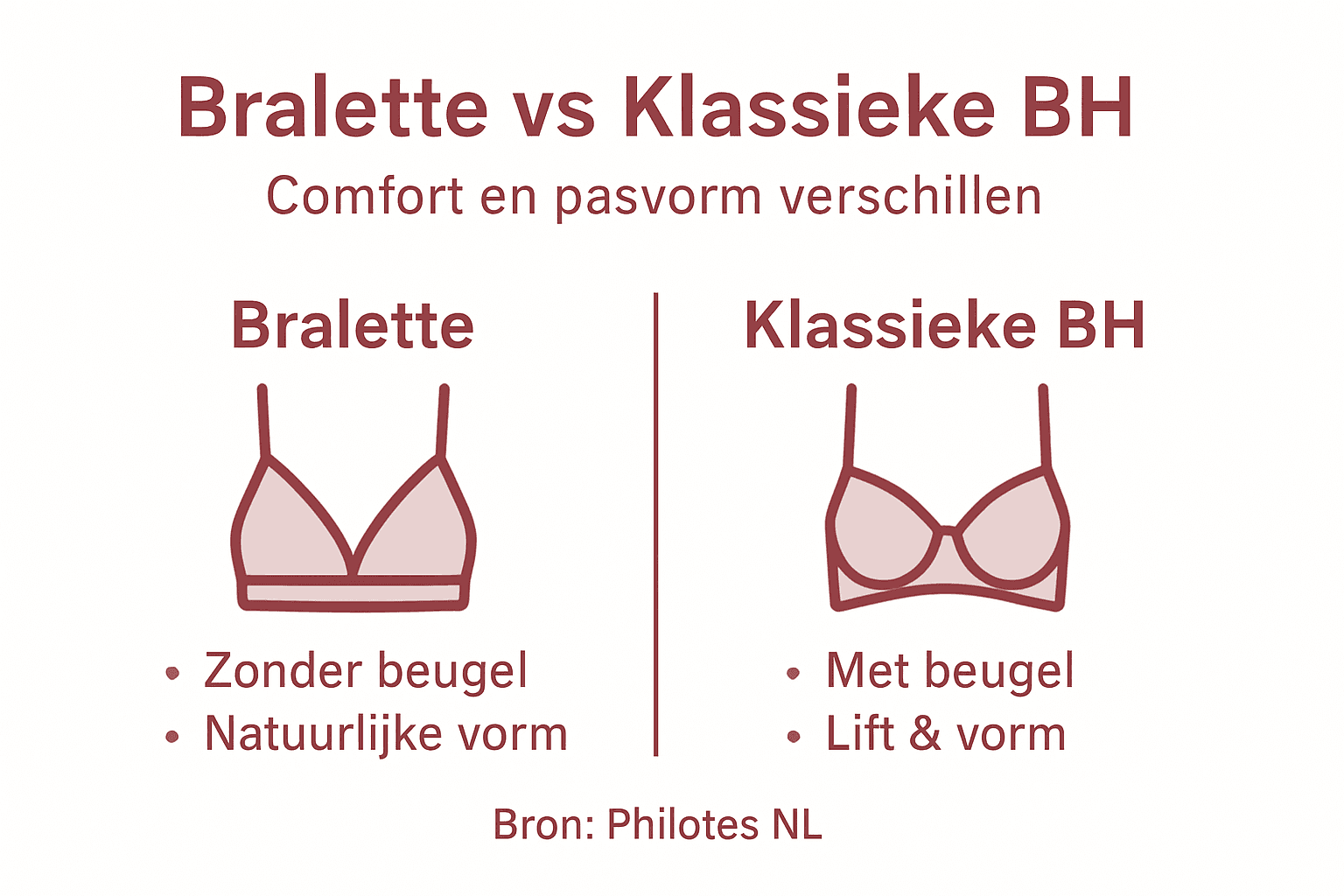 Bralette vs Klassieke BH

Comfort en pasvorm verschillen

Bralette

• Zonder beugel
• Natuurlijke vorm

Klassieke BH

• Met beugel
• Lift & vorm

Bron: Philotes NL