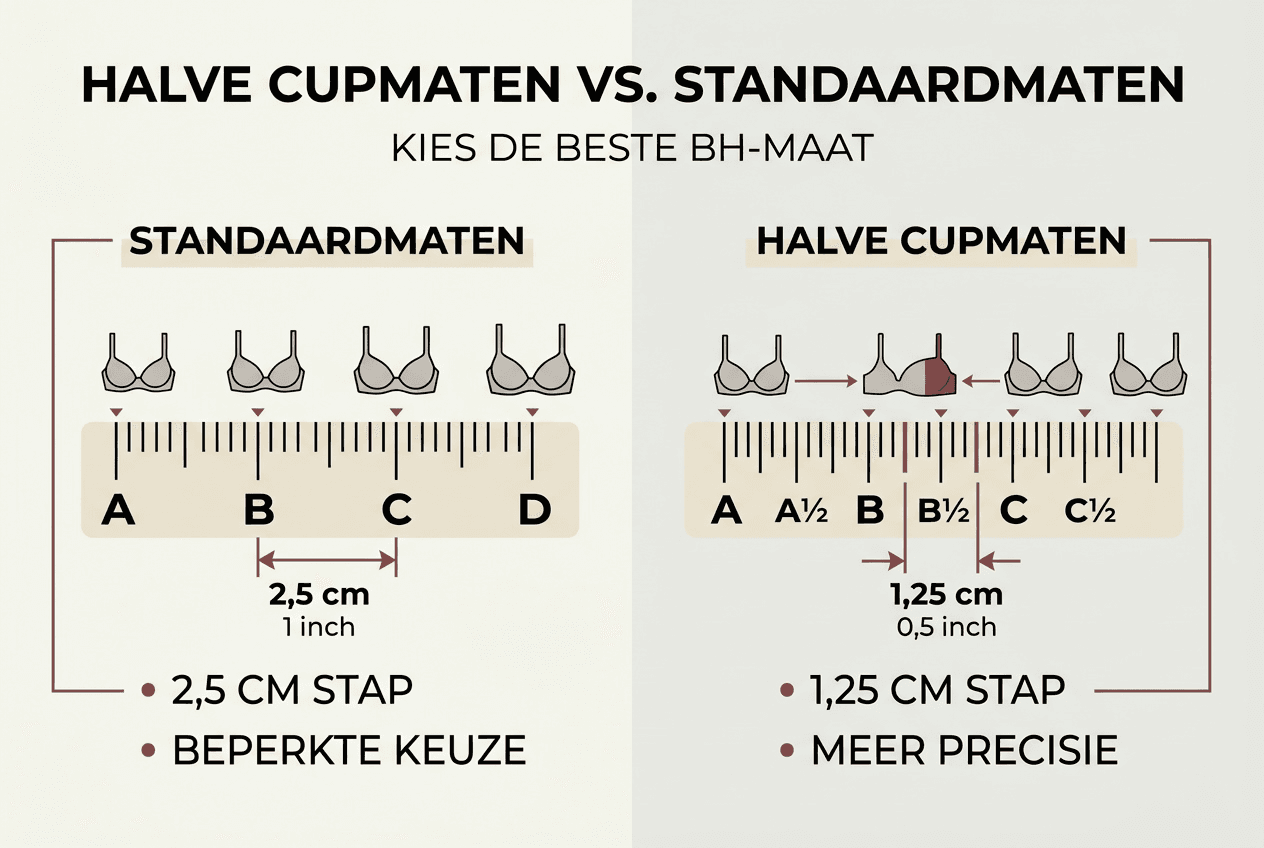 HALVE CUPMATEN VS. STANDAARDMATEN

KIES DE BESTE BH-MAAT

STANDAARDMATEN

A B C D

2,5 cm
1 inch

• 2,5 CM STAP
• BEPERKTE KEUZE

HALVE CUPMATEN

A A½ B B½ C C½

1,25 cm
0,5 inch

• 1,25 CM STAP
• MEER PRECISIE