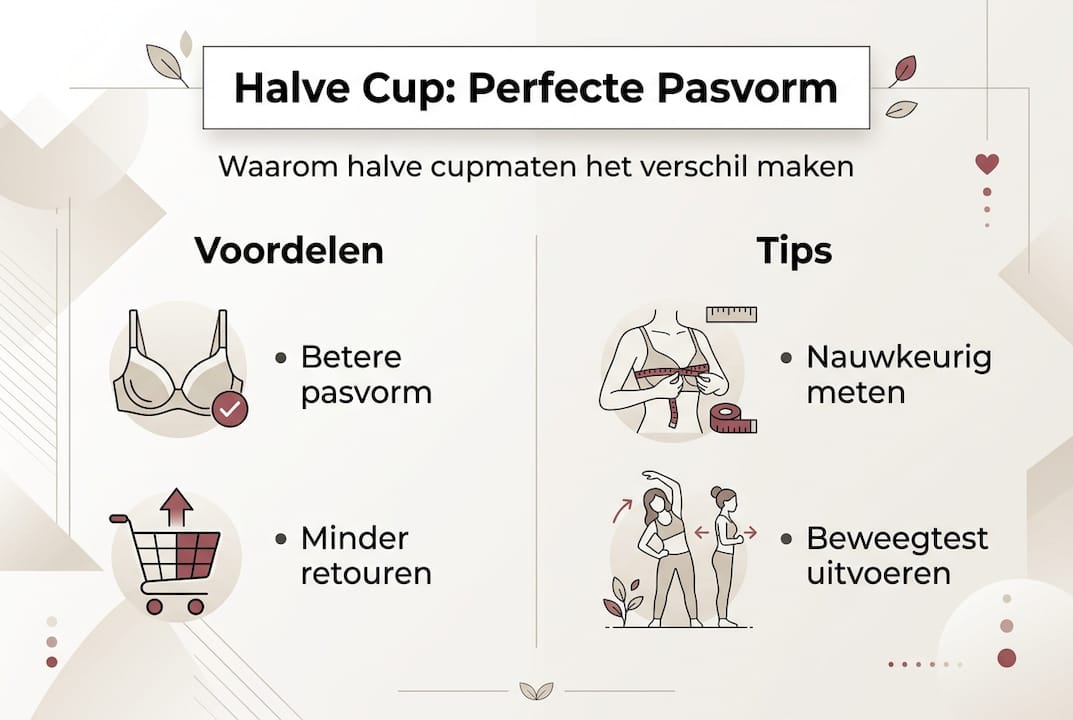 Halve Cup: Perfecte Pasvorm

Waarom halve cupmaten het verschil maken

Voordelen

• Betere pasvorm

• Minder retouren

Tips

• Nauwkeurig meten

• Beweegtest uitvoeren