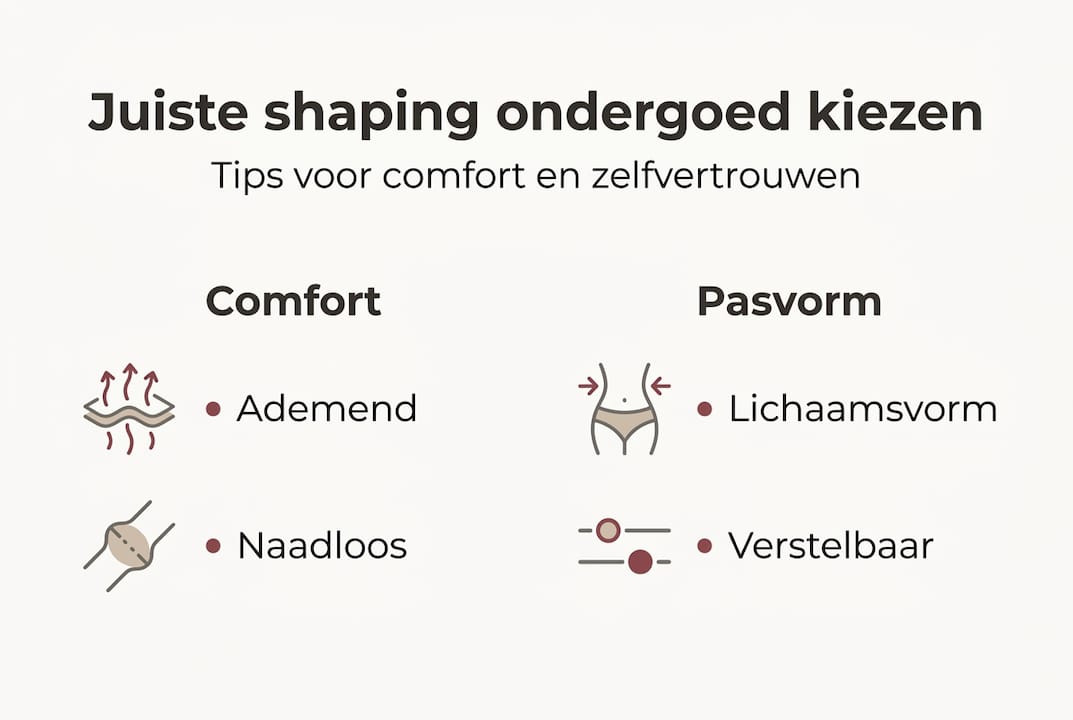 Juiste shaping ondergoed kiezen

Tips voor comfort en zelfvertrouwen

Comfort

• Ademend

• Naadloos

Pasvorm

• Lichaamsvorm

• Verstelbaar