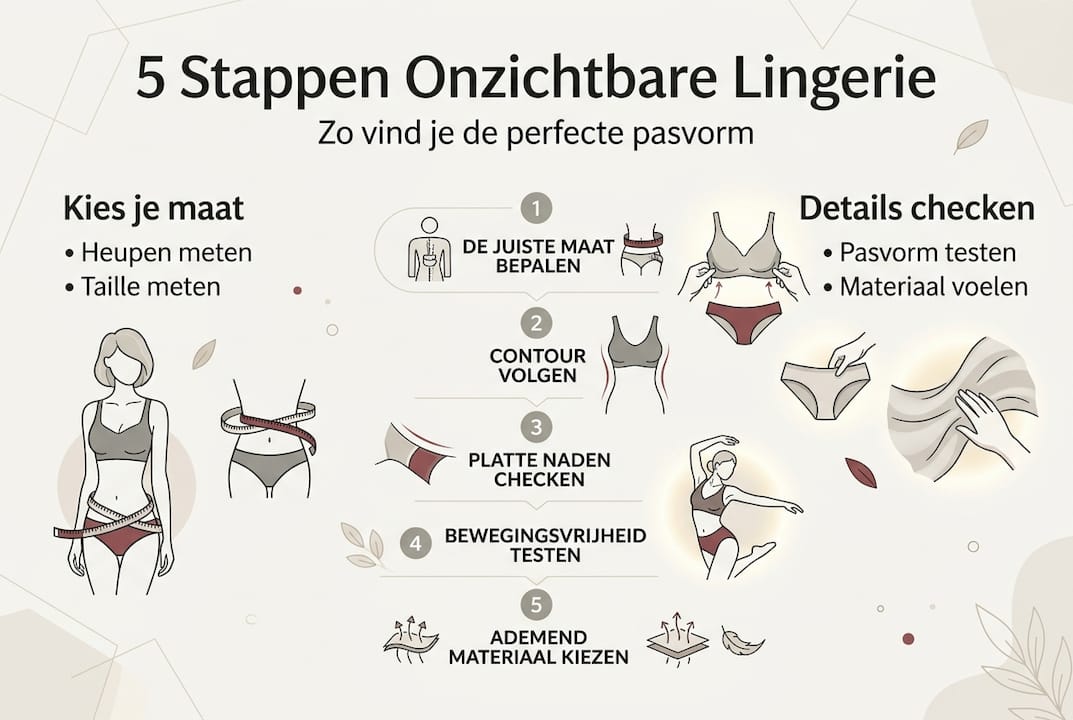 5 Stappen Onzichtbare Lingerie

Zo vind je de perfecte pasvorm

Kies je maat

• Heupen meten
• Taille meten

1 DE JUISTE MAAT BEPALEN

2 CONTOUR VOLGEN

3 PLATTE NADEN CHECKEN

4 BEWEGINGSVRIJHEID TESTEN

5 ADEMEND MATERIAAL KIEZEN

Details checken

• Pasvorm testen
• Materiaal voelen