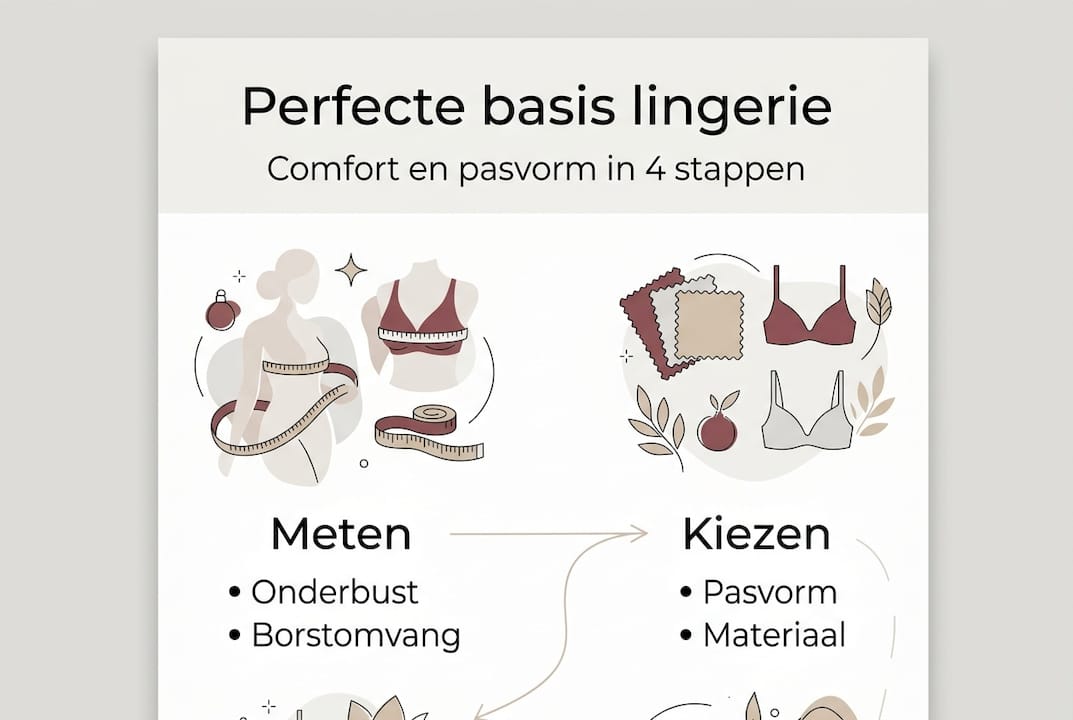 Perfecte basis lingerie

Comfort en pasvorm in 4 stappen

Meten

• Onderbust
• Borstomvang

Kiezen

• Pasvorm
• Materiaal