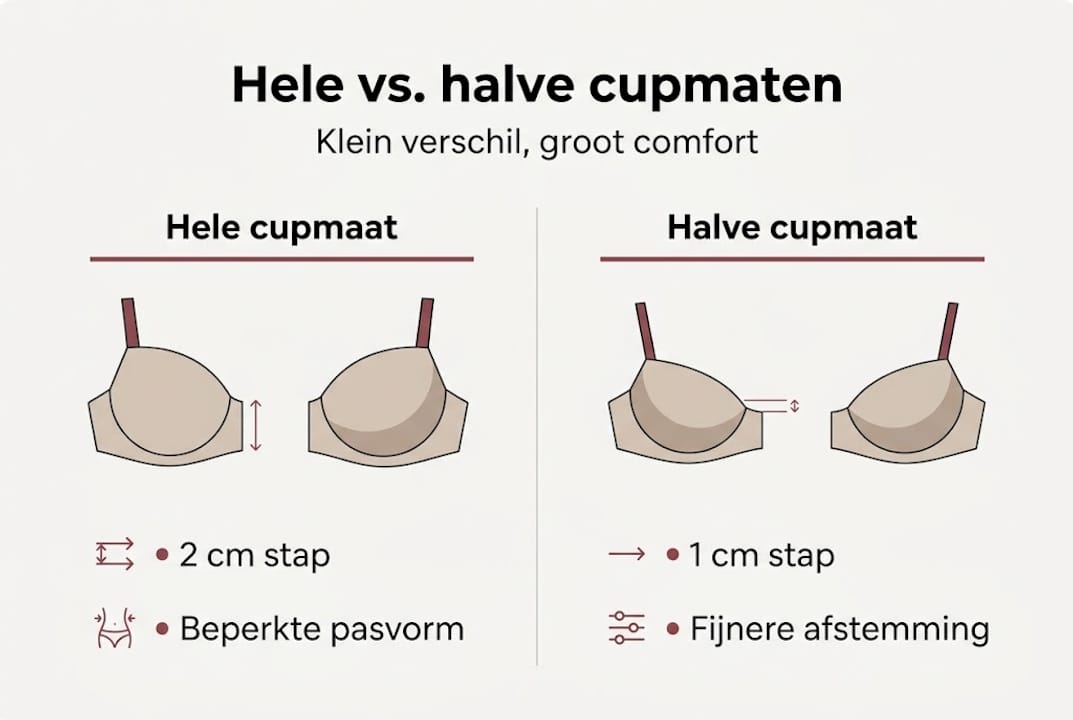 Hele vs. halve cupmaten

Klein verschil, groot comfort

Hele cupmaat

• 2 cm stap

• Beperkte pasvorm

Halve cupmaat

• 1 cm stap

• Fijnere afstemming