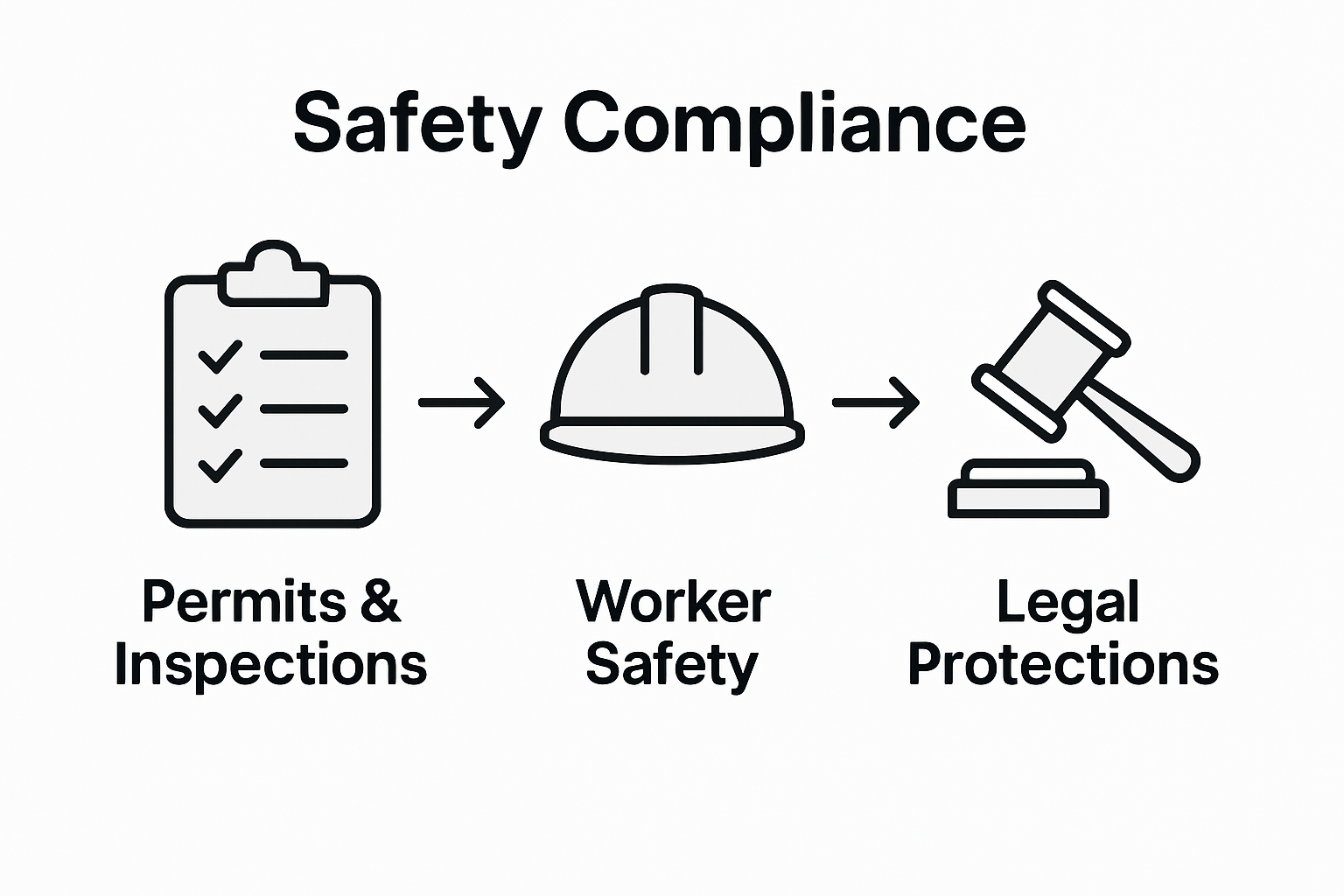 Safety Compliance

Permits & Inspections

Worker Safety

Legal Protections