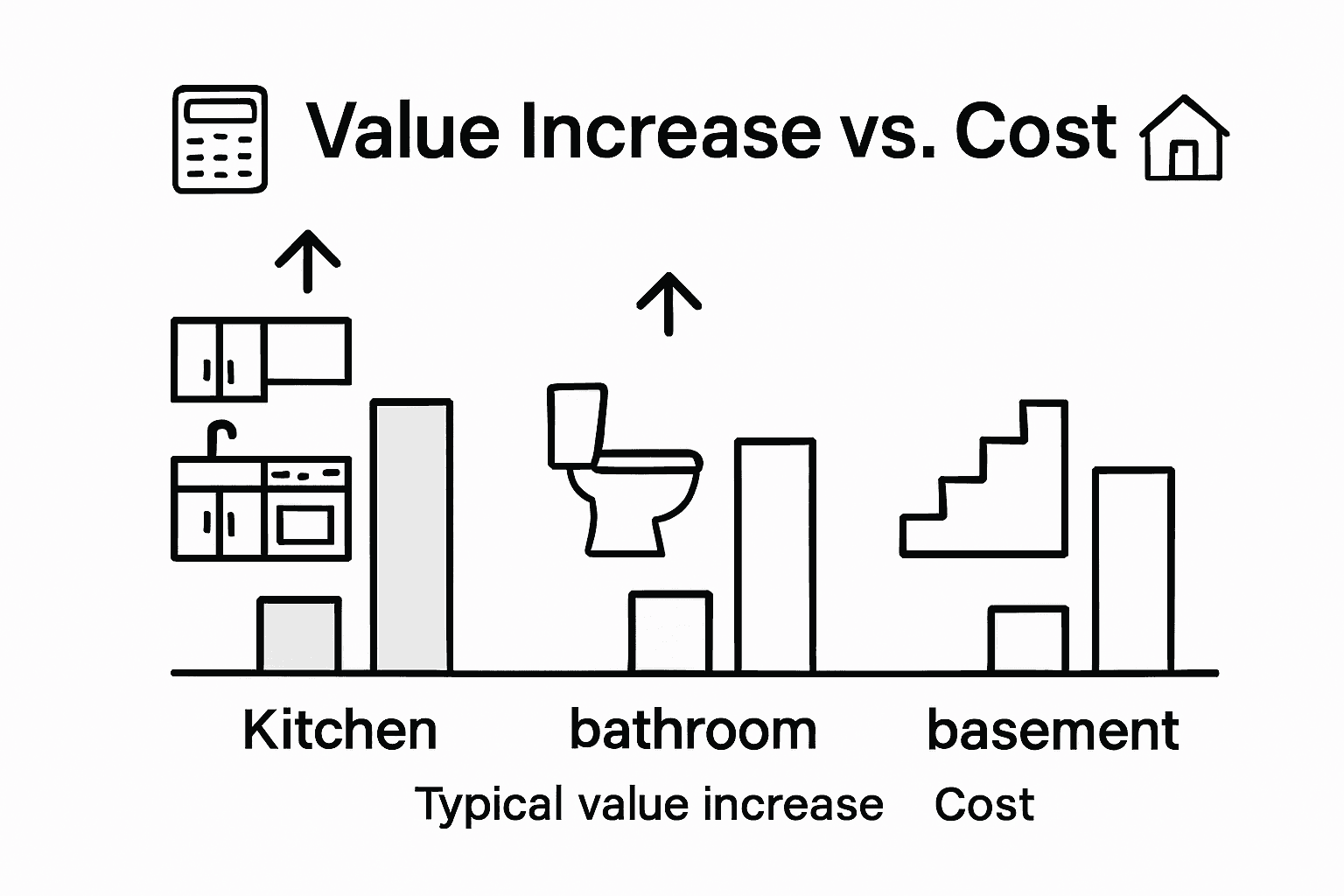 Value Increase vs. Cost

Kitchen

bathroom

basement

Typical value increase Cost