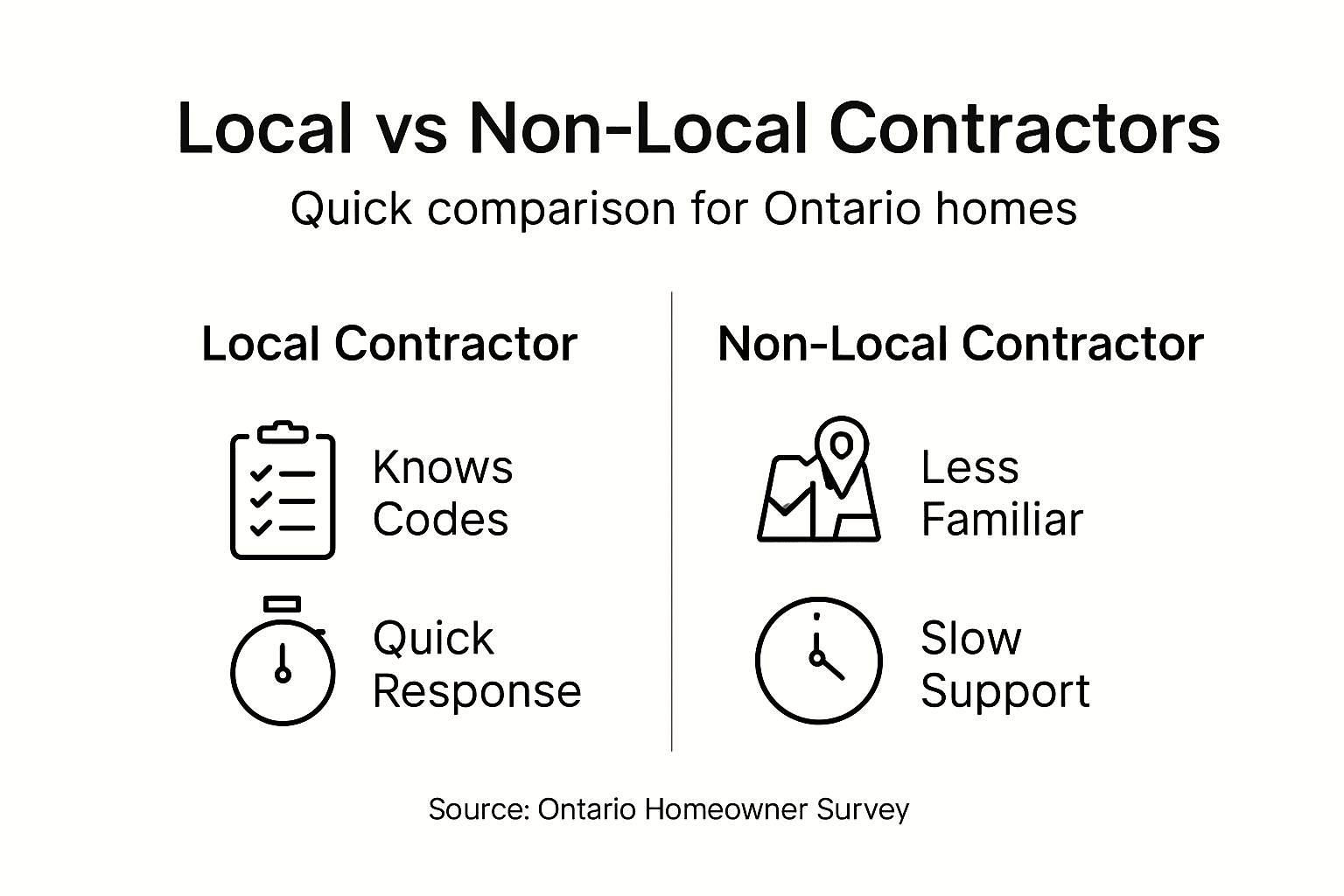 Local vs Non-Local Contractors

Quick comparison for Ontario homes

Local Contractor

Knows Codes

Quick Response

Non-Local Contractor

Less Familiar

Slow Support

Source: Ontario Homeowner Survey