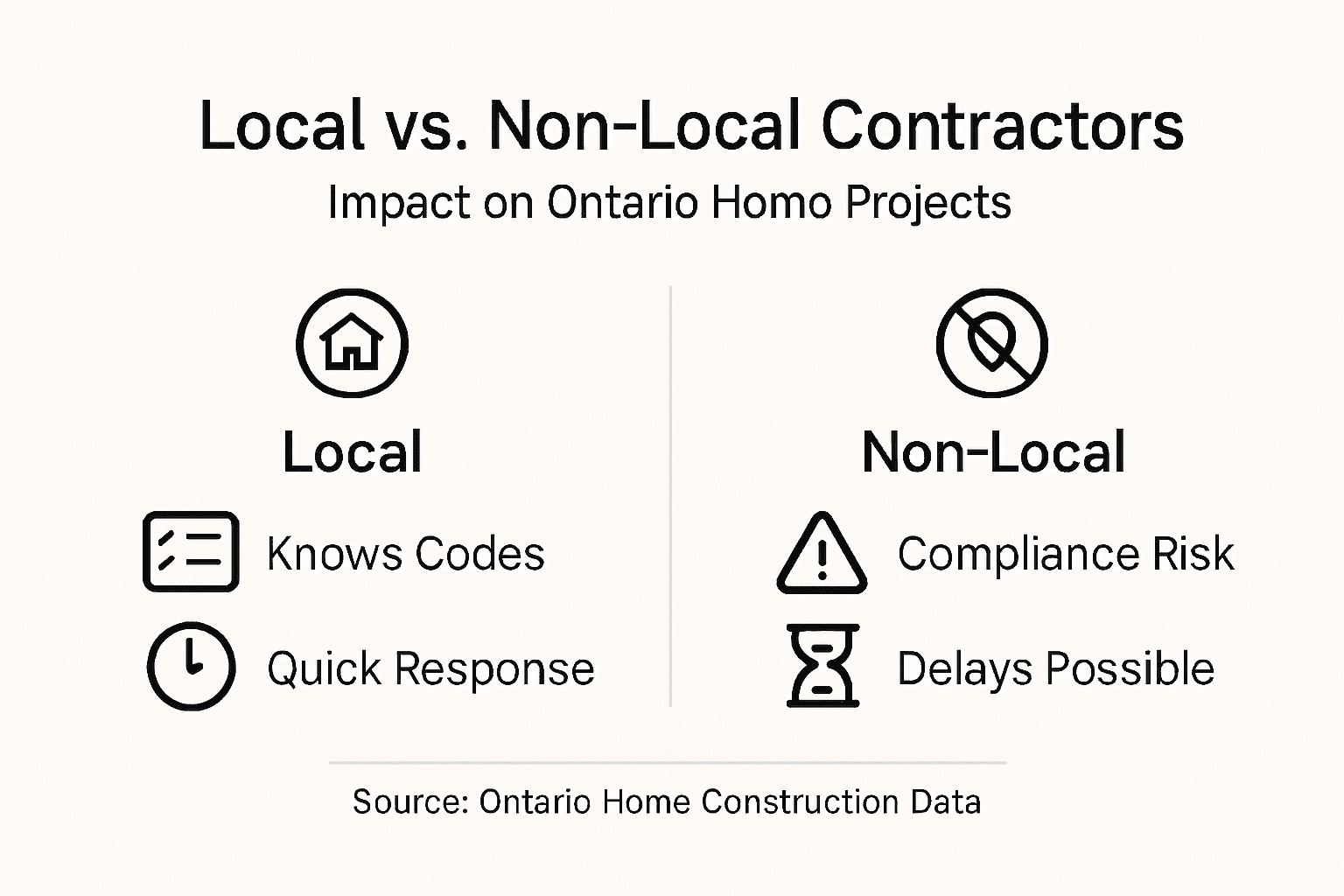 Local vs. Non-Local Contractors

Impact on Ontario Homo Projects

Local

Knows Codes

Quick Response

Non-Local

Compliance Risk

Delays Possible

Source: Ontario Home Construction Data