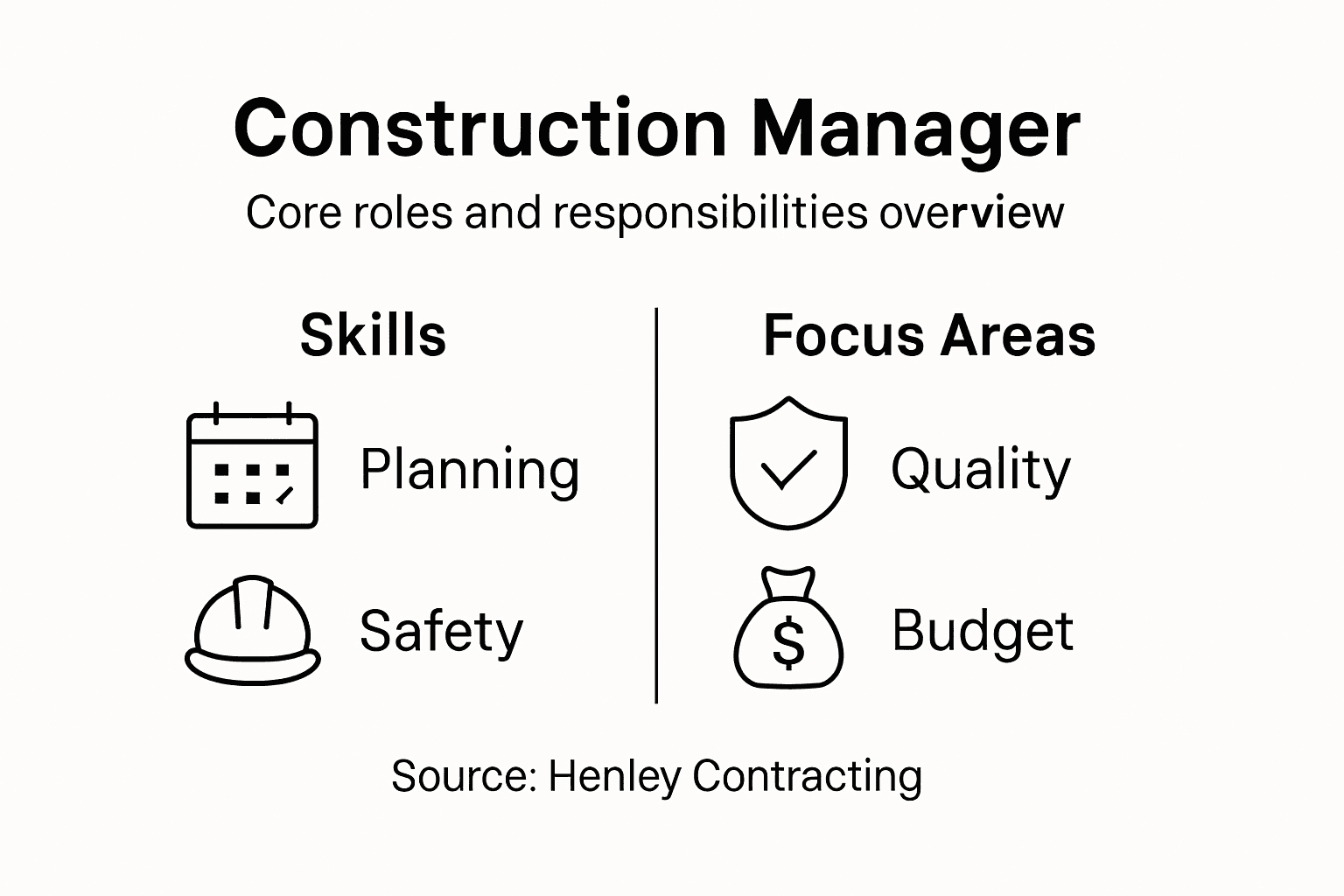 Construction Manager

Core roles and responsibilities overview

Skills

Planning

Safety

Focus Areas

Quality

$

Budget

Source: Henley Contracting