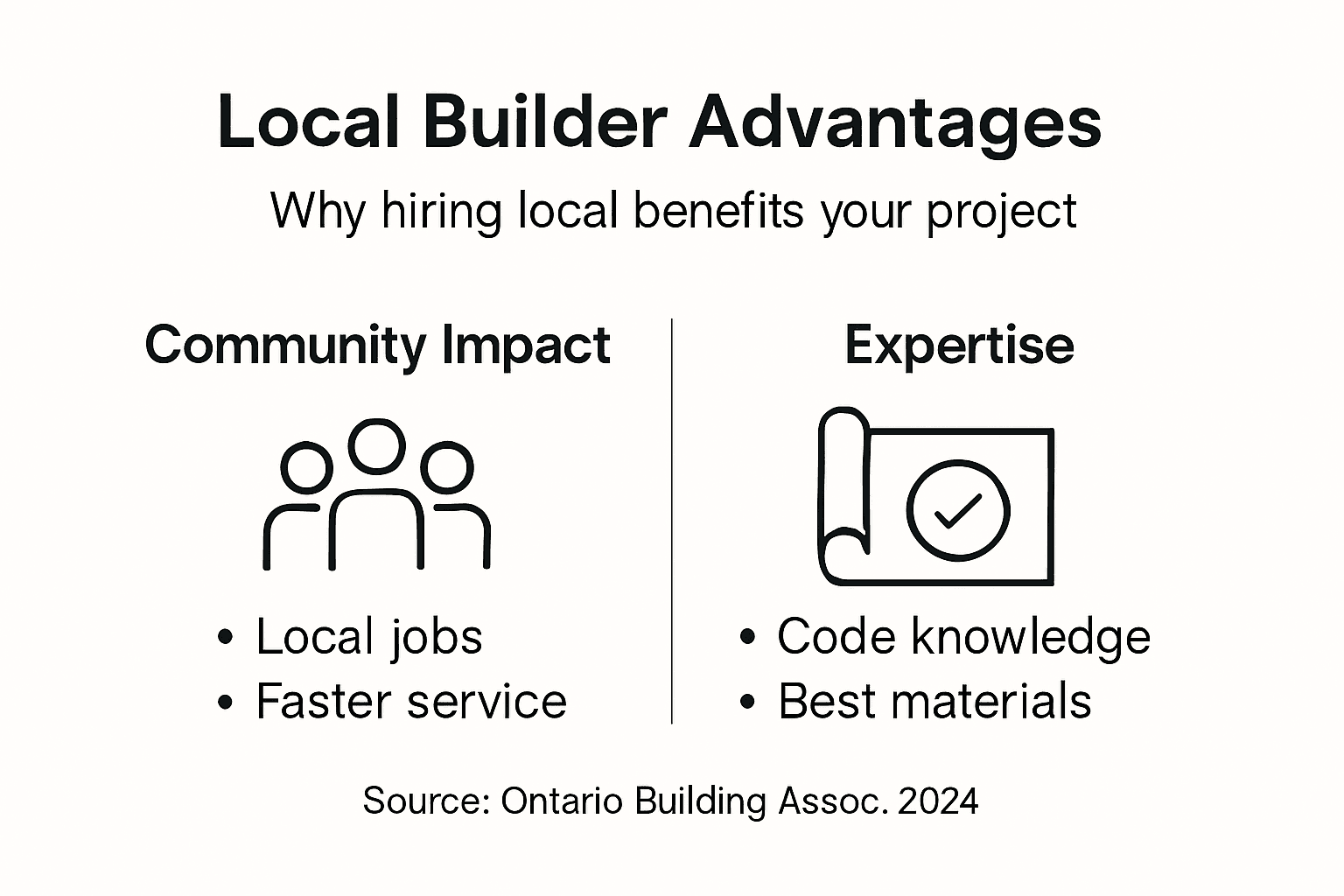 Local Builder Advantages

Why hiring local benefits your project

Community Impact

• Local jobs
• Faster service

Expertise

• Code knowledge
• Best materials

Source: Ontario Building Assoc. 2024