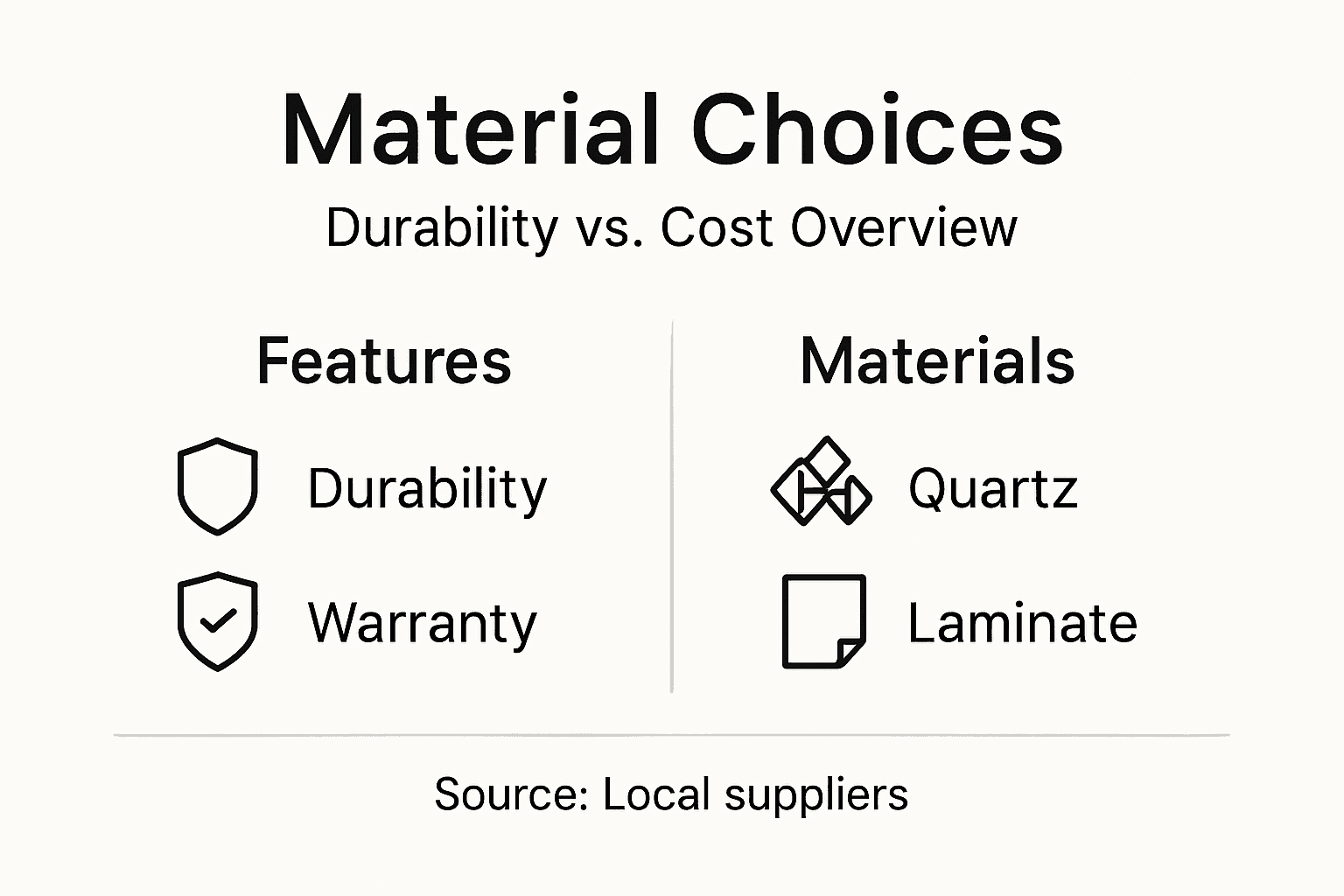 Material Choices

Durability vs. Cost Overview

Features

Durability

Warranty

Materials

Quartz

Laminate

Source: Local suppliers