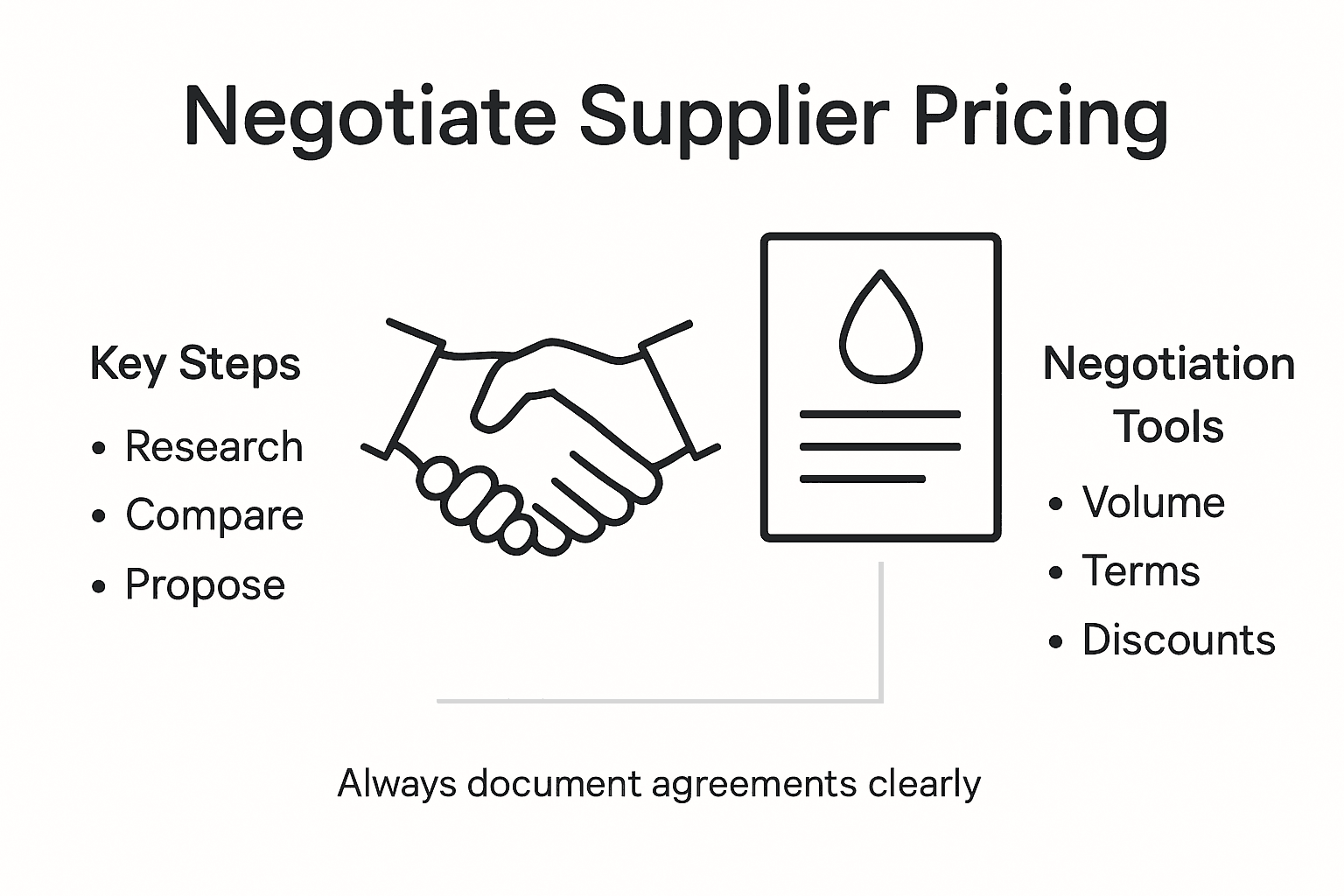 Negotiate Supplier Pricing

Key Steps
• Research
• Compare
• Propose

Negotiation Tools
• Volume
• Terms
• Discounts

Always document agreements clearly