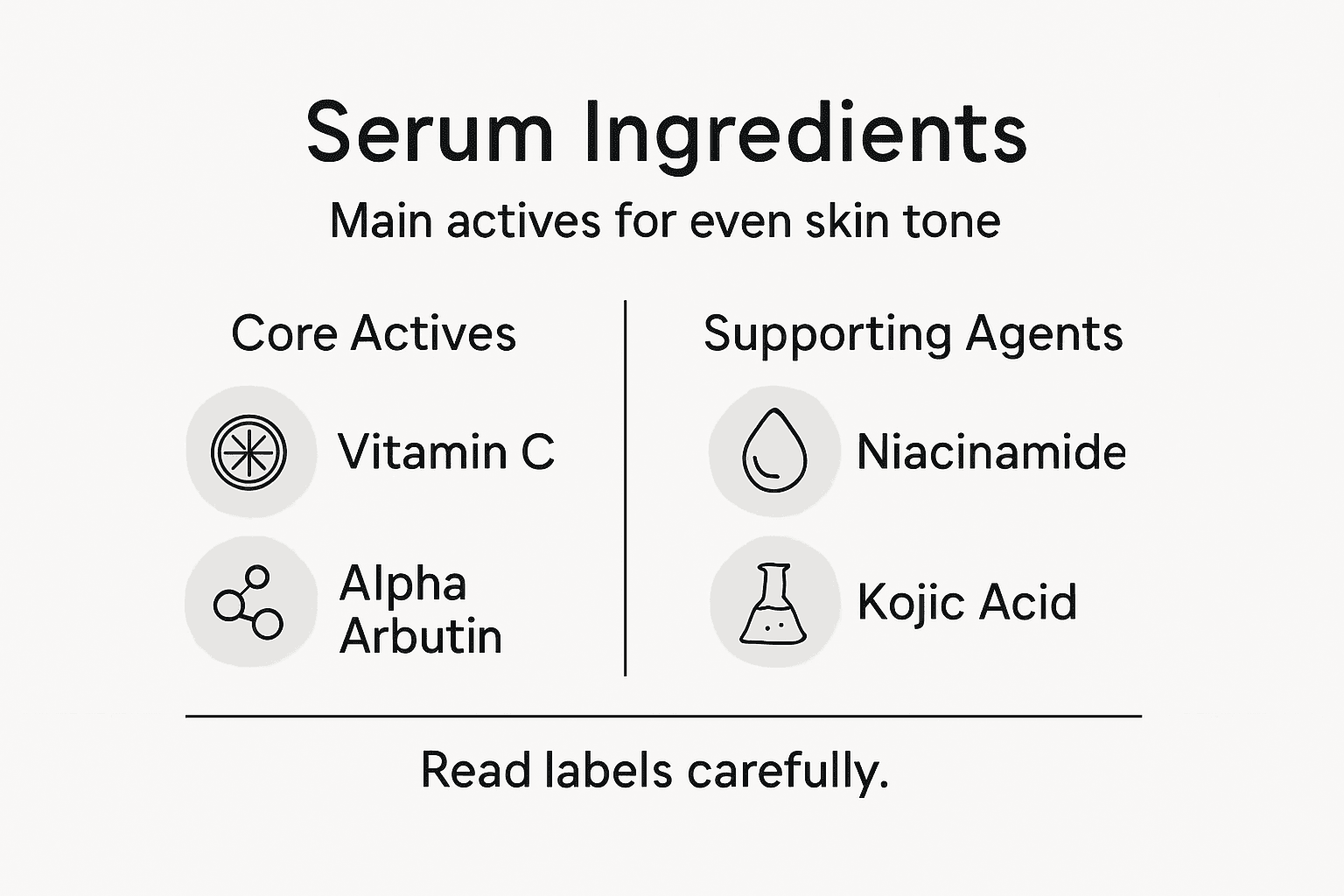 Serum Ingredients

Main actives for even skin tone

Core Actives

Vitamin C

Alpha Arbutin

Supporting Agents

Niacinamide

Kojic Acid

Read labels carefully.