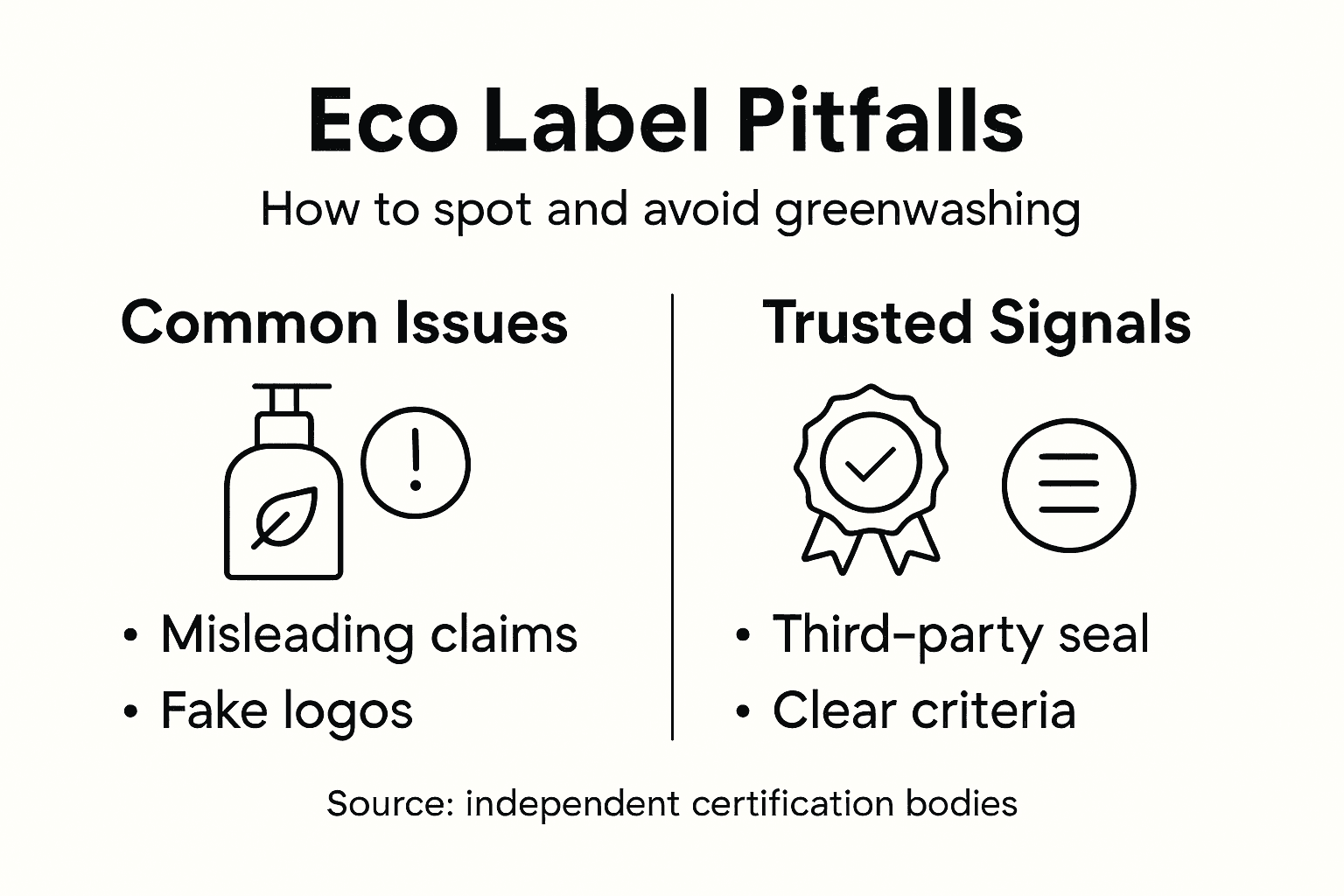 Eco Label Pitfalls

How to spot and avoid greenwashing

Common Issues

• Misleading claims
• Fake logos

Trusted Signals

• Third-party seal
• Clear criteria

Source: independent certification bodies