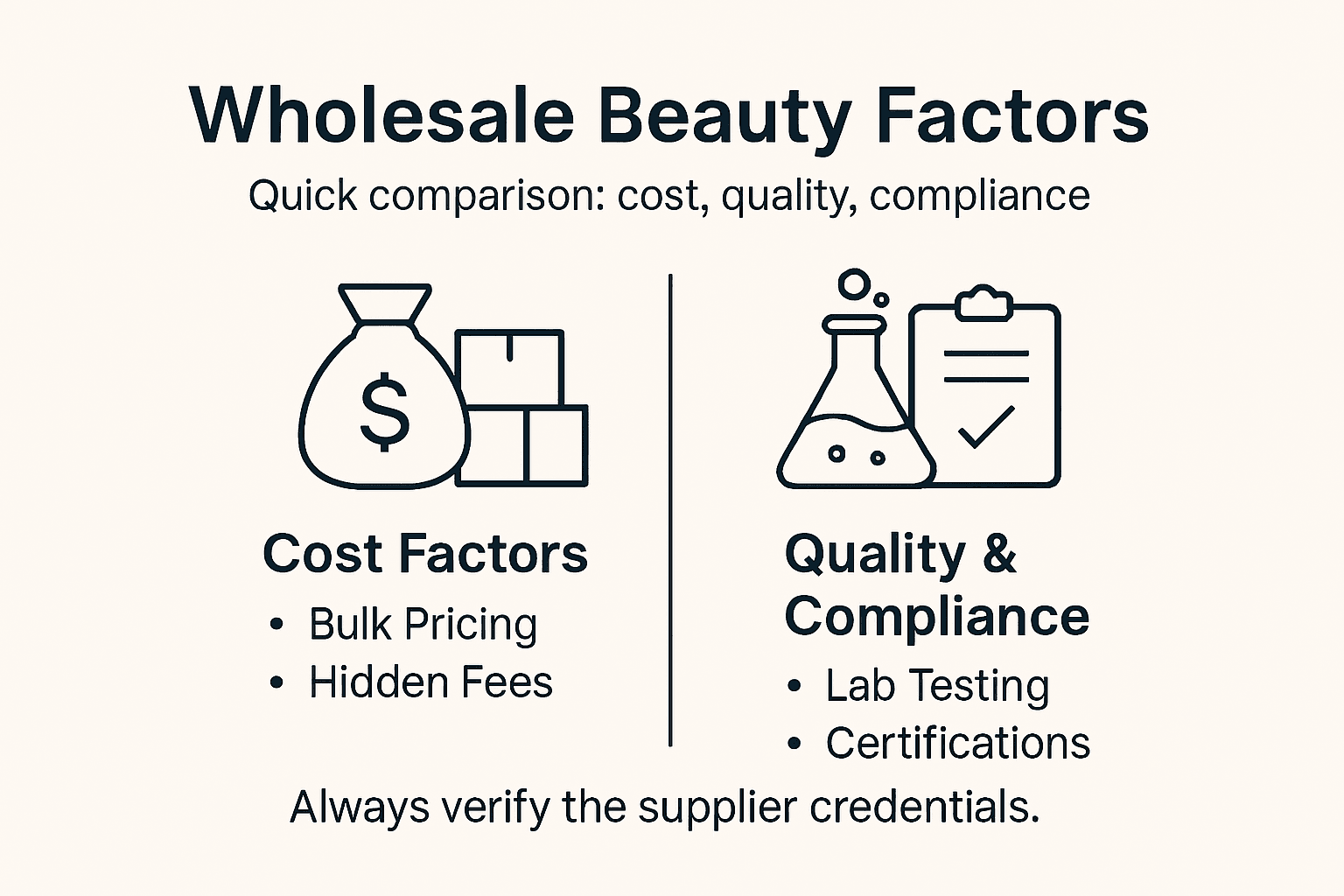 Wholesale Beauty Factors

Quick comparison: cost, quality, compliance

$

Cost Factors

• Bulk Pricing
• Hidden Fees

Quality & Compliance

• Lab Testing
• Certifications

Always verify the supplier credentials.