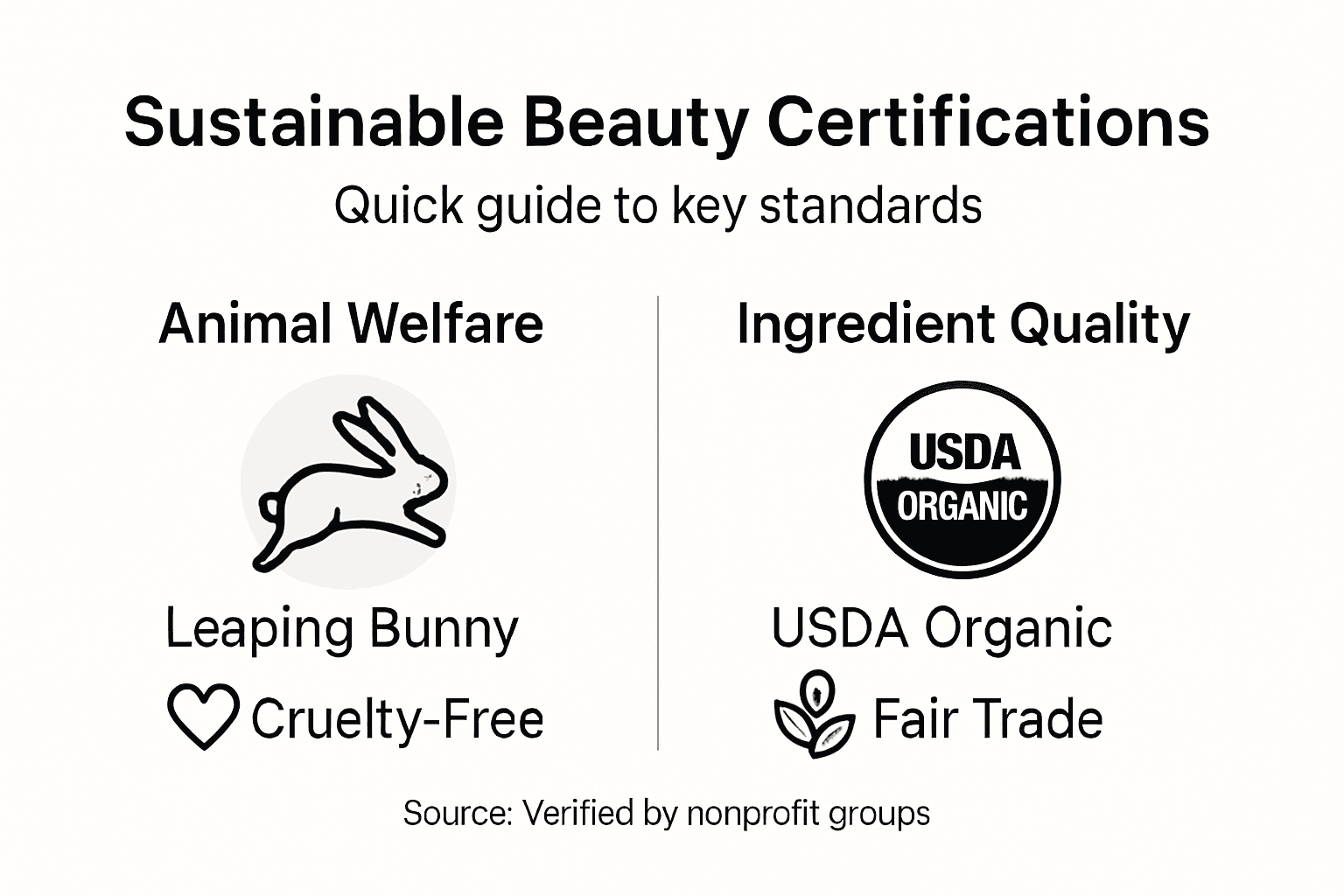 Sustainable Beauty Certifications

Quick guide to key standards

Animal Welfare

Leaping Bunny

Cruelty-Free

Ingredient Quality

USDA ORGANIC

USDA Organic

Fair Trade

Source: Verified by nonprofit groups