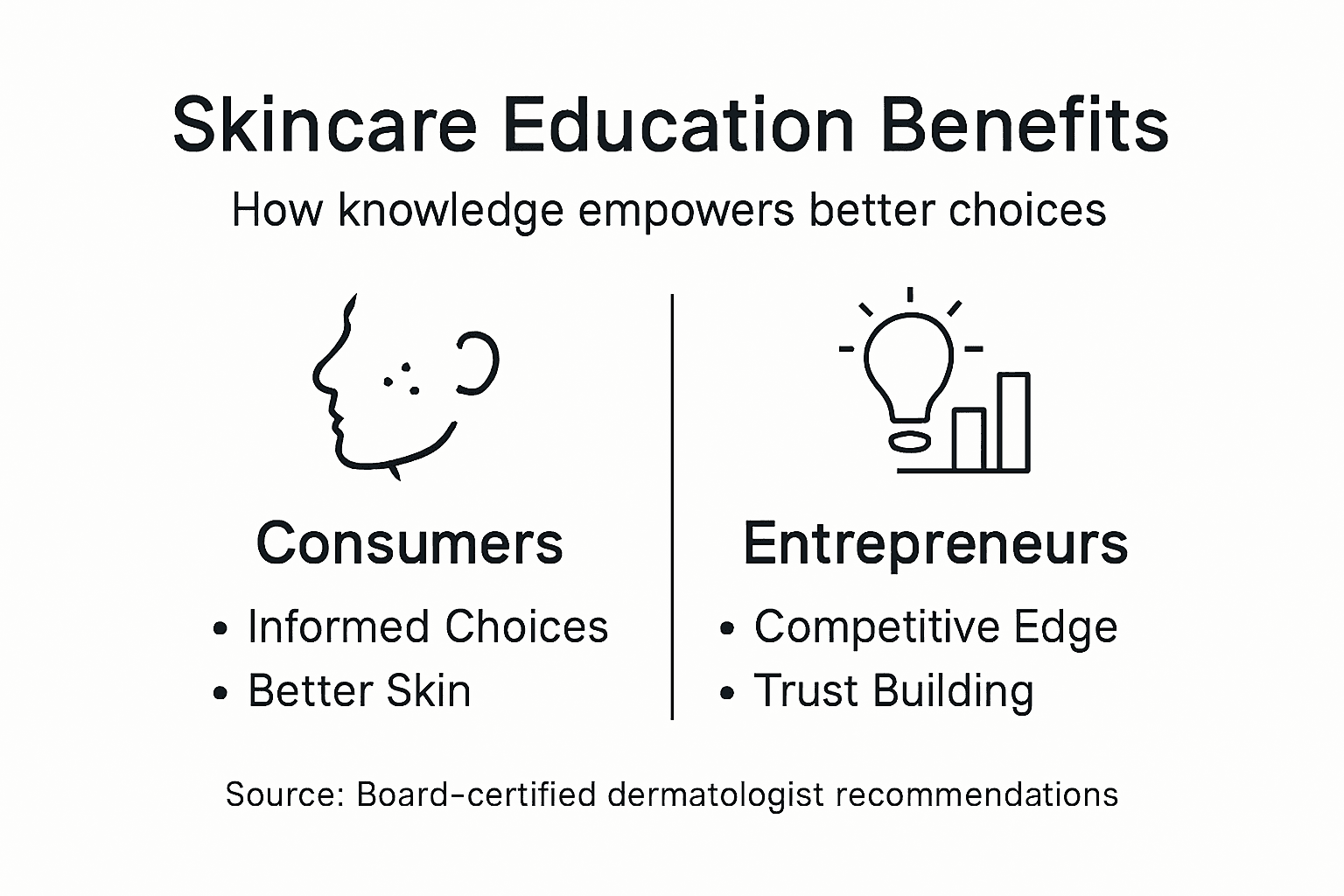 Skincare Education Benefits

How knowledge empowers better choices

Consumers

• Informed Choices
• Better Skin

Entrepreneurs

• Competitive Edge
• Trust Building

Source: Board-certified dermatologist recommendations