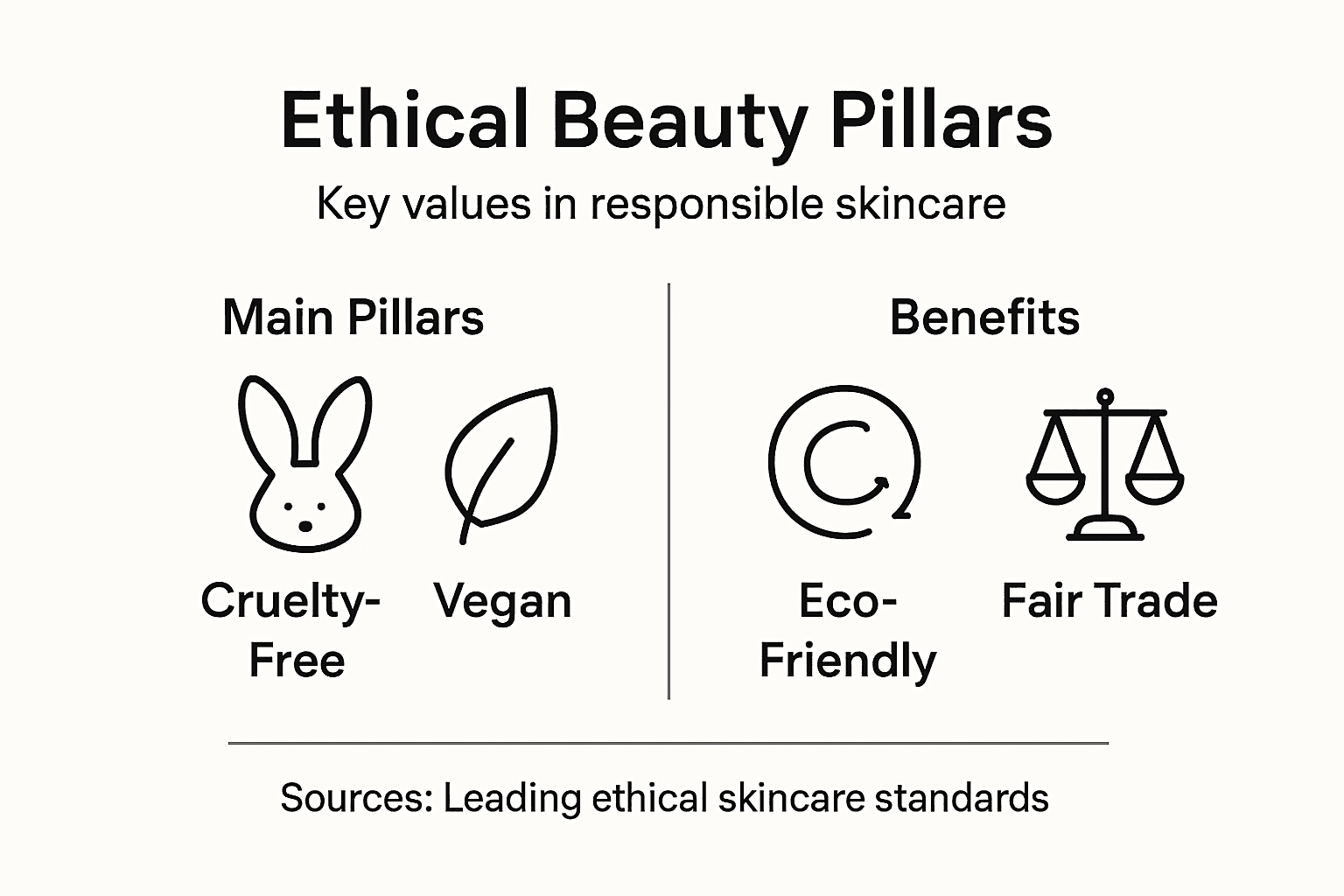 Ethical Beauty Pillars

Key values in responsible skincare

Main Pillars

Cruelty-Free

Vegan

Benefits

Eco-Friendly

Fair Trade

Sources: Leading ethical skincare standards