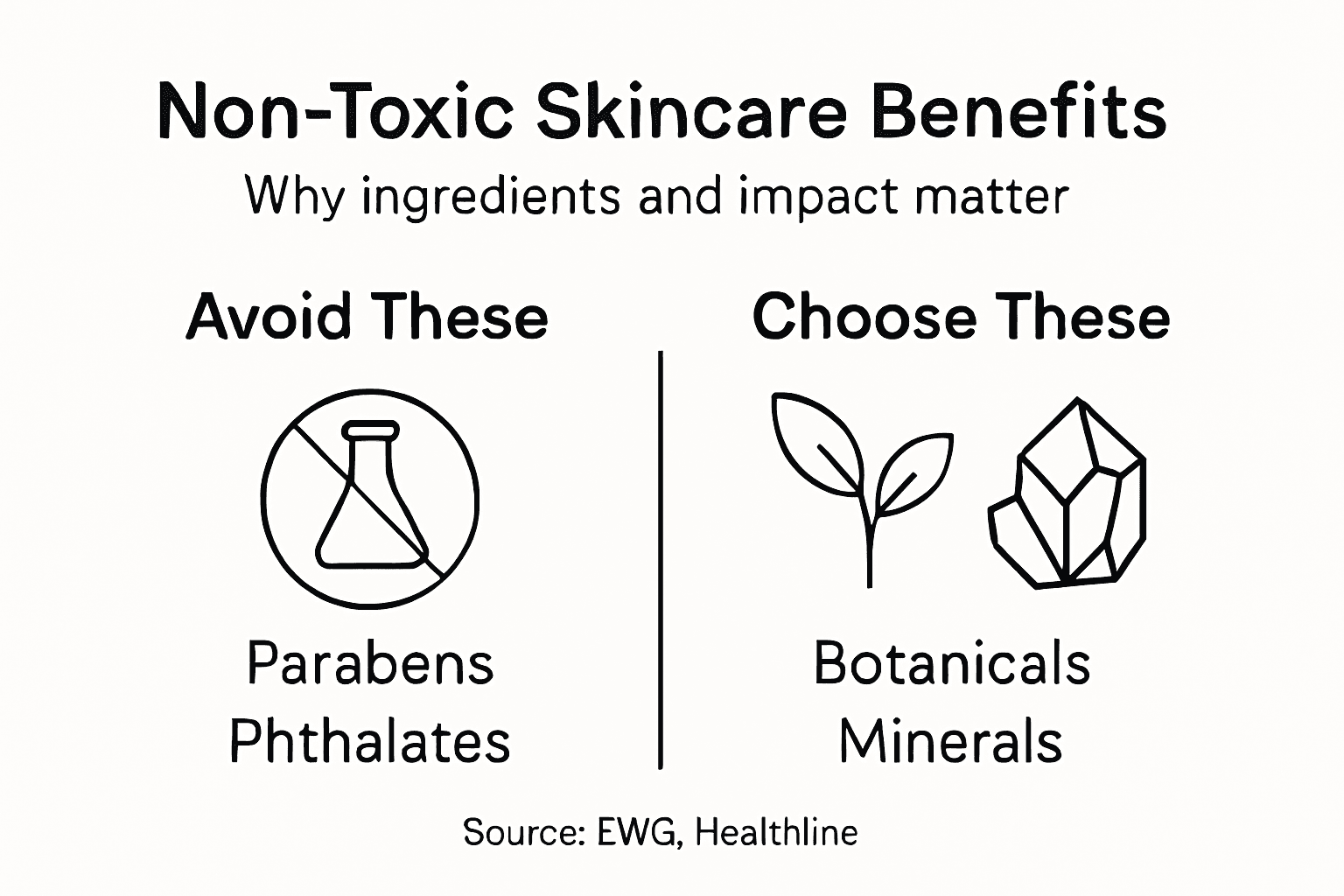 Non-Toxic Skincare Benefits

Why ingredients and impact matter

Avoid These

Parabens
Phthalates

Choose These

Botanicals
Minerals

Source: EWG, Healthline