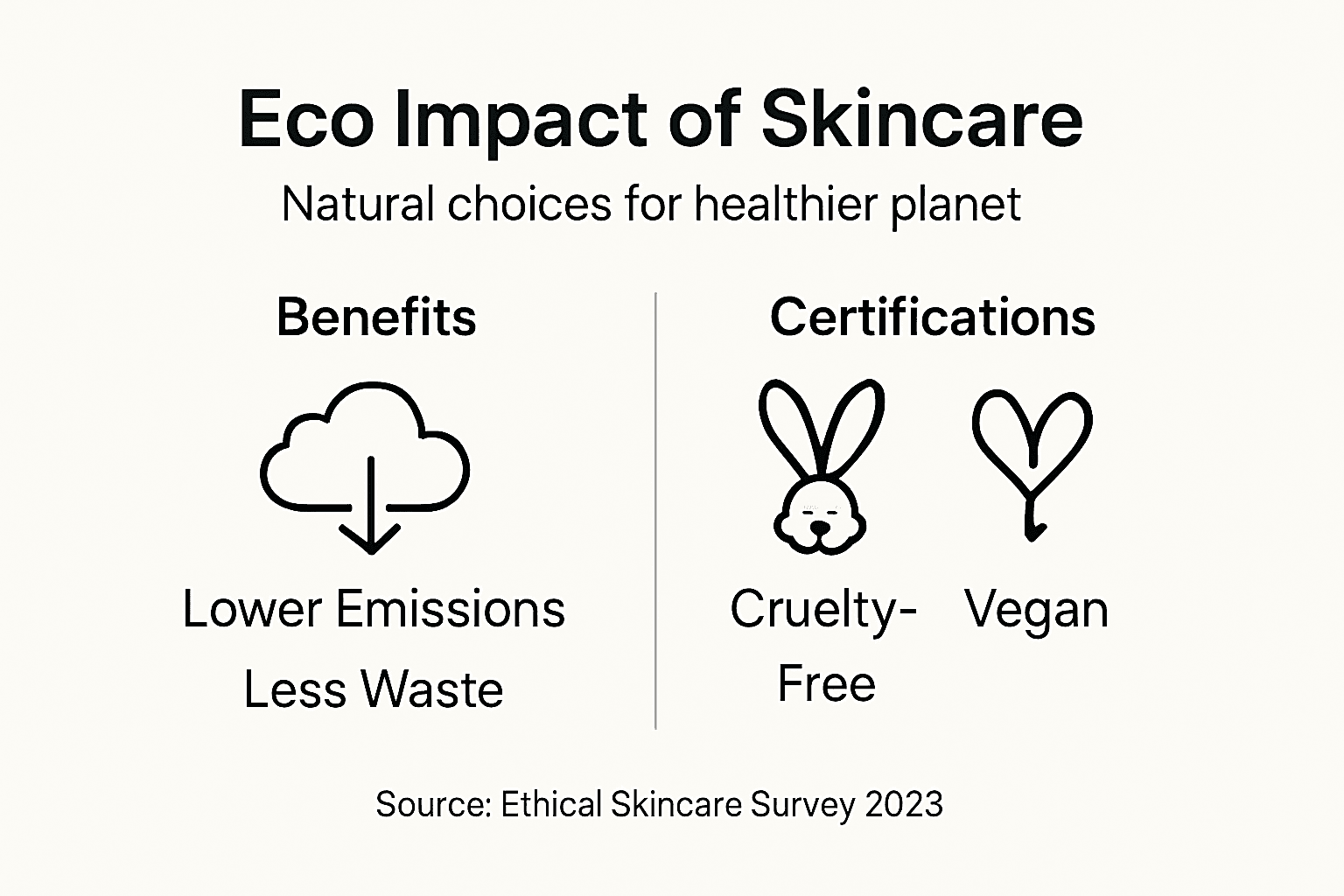 Eco Impact of Skincare

Natural choices for healthier planet

Benefits

Lower Emissions

Less Waste

Certifications

Cruelty-Free

Vegan

Source: Ethical Skincare Survey 2023