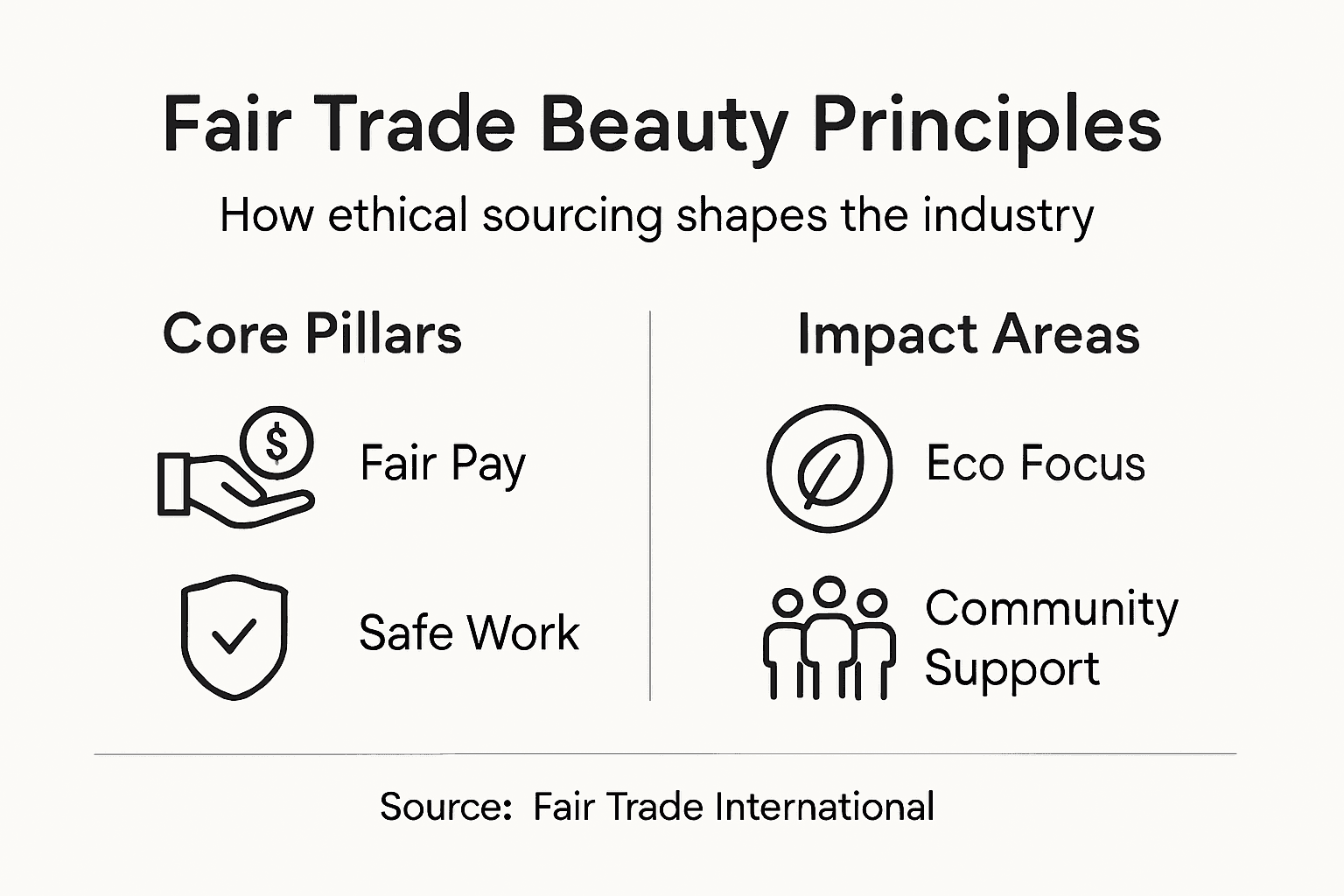 Fair Trade Beauty Principles

How ethical sourcing shapes the industry

Core Pillars

$

Fair Pay

Safe Work

Impact Areas

Eco Focus

Community Support

Source: Fair Trade International