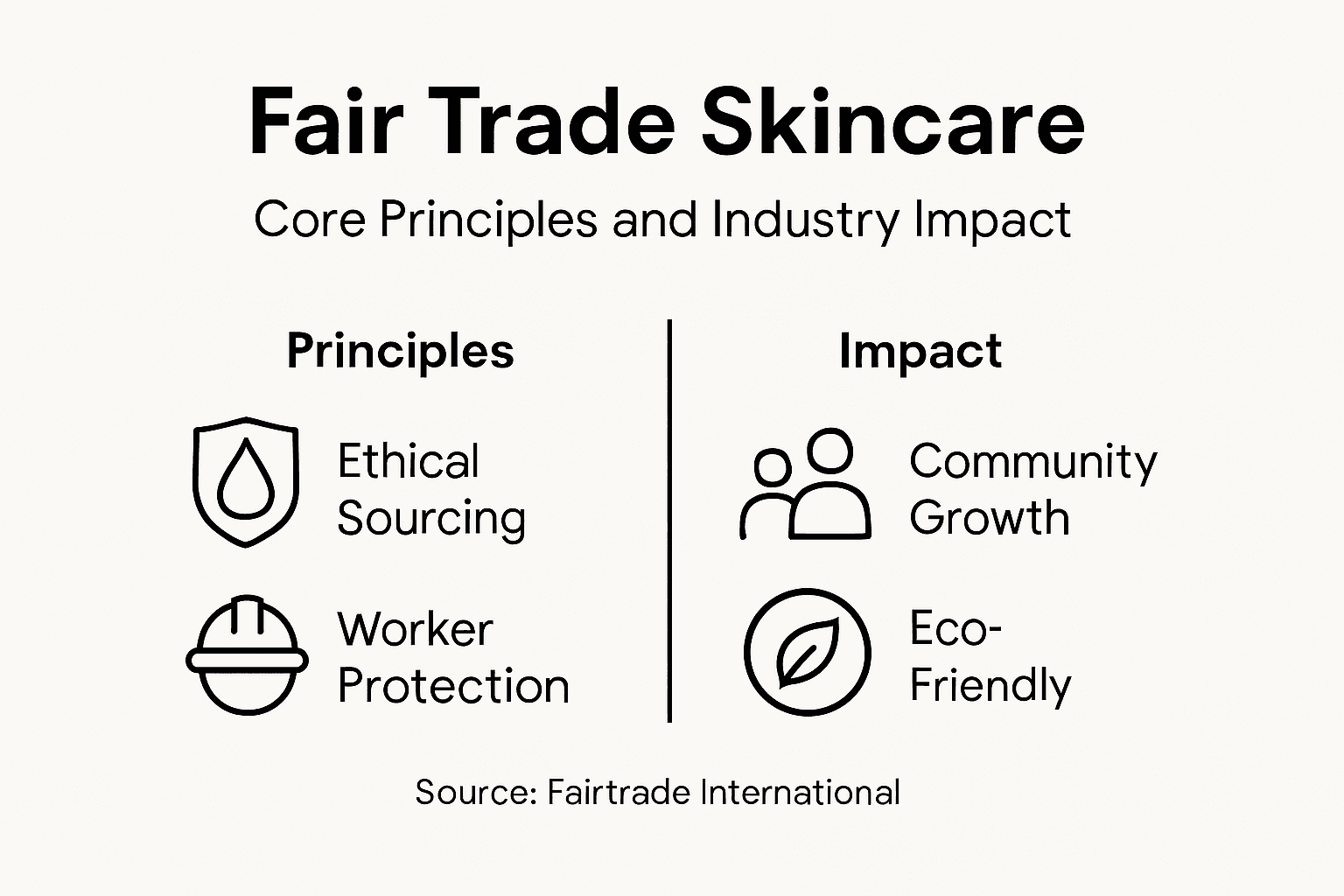 Fair Trade Skincare

Core Principles and Industry Impact

Principles

Ethical Sourcing

Worker Protection

Impact

Community Growth

Eco-Friendly

Source: Fairtrade International