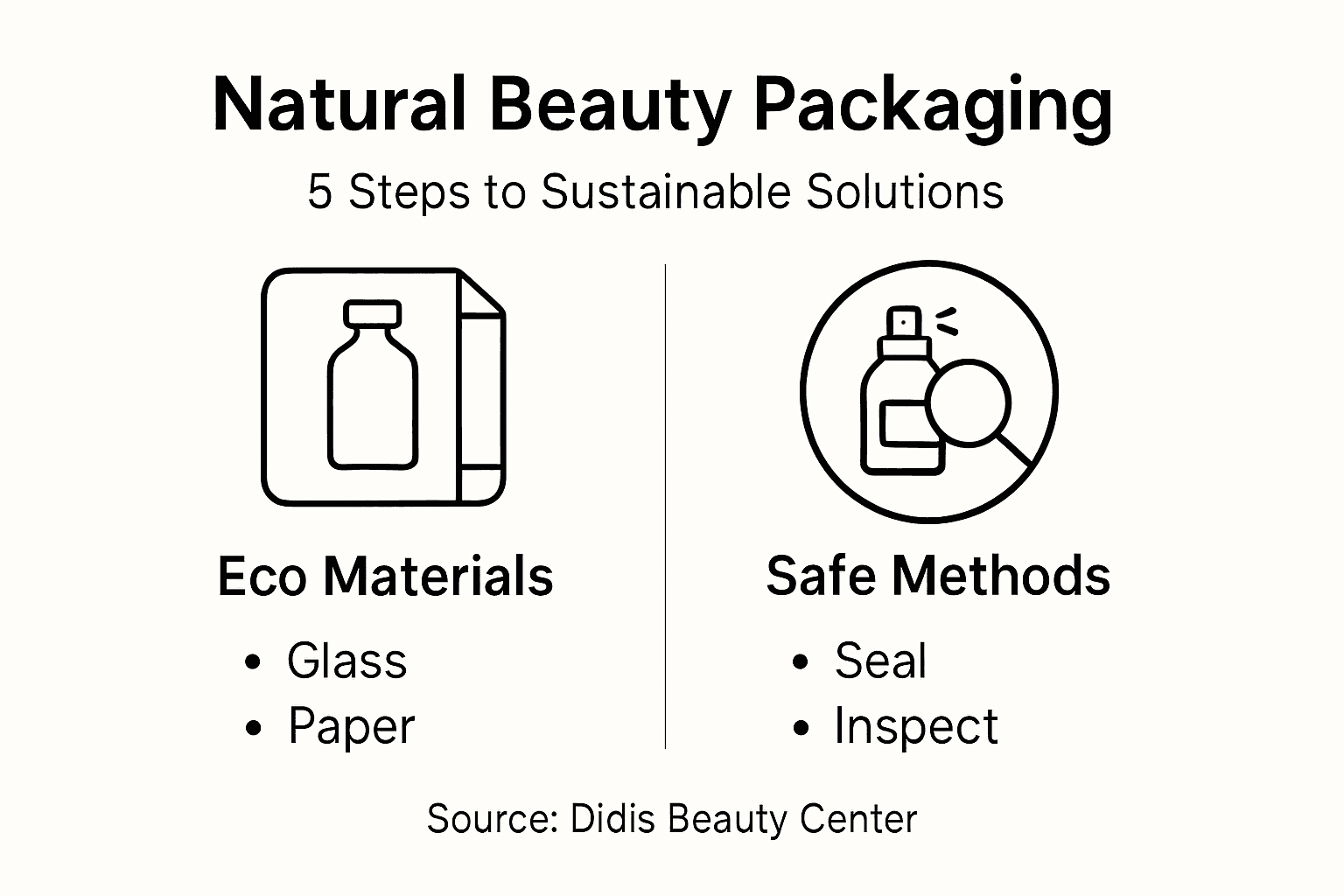 Natural Beauty Packaging

5 Steps to Sustainable Solutions

Eco Materials

• Glass
• Paper

Safe Methods

• Seal
• Inspect

Source: Didis Beauty Center