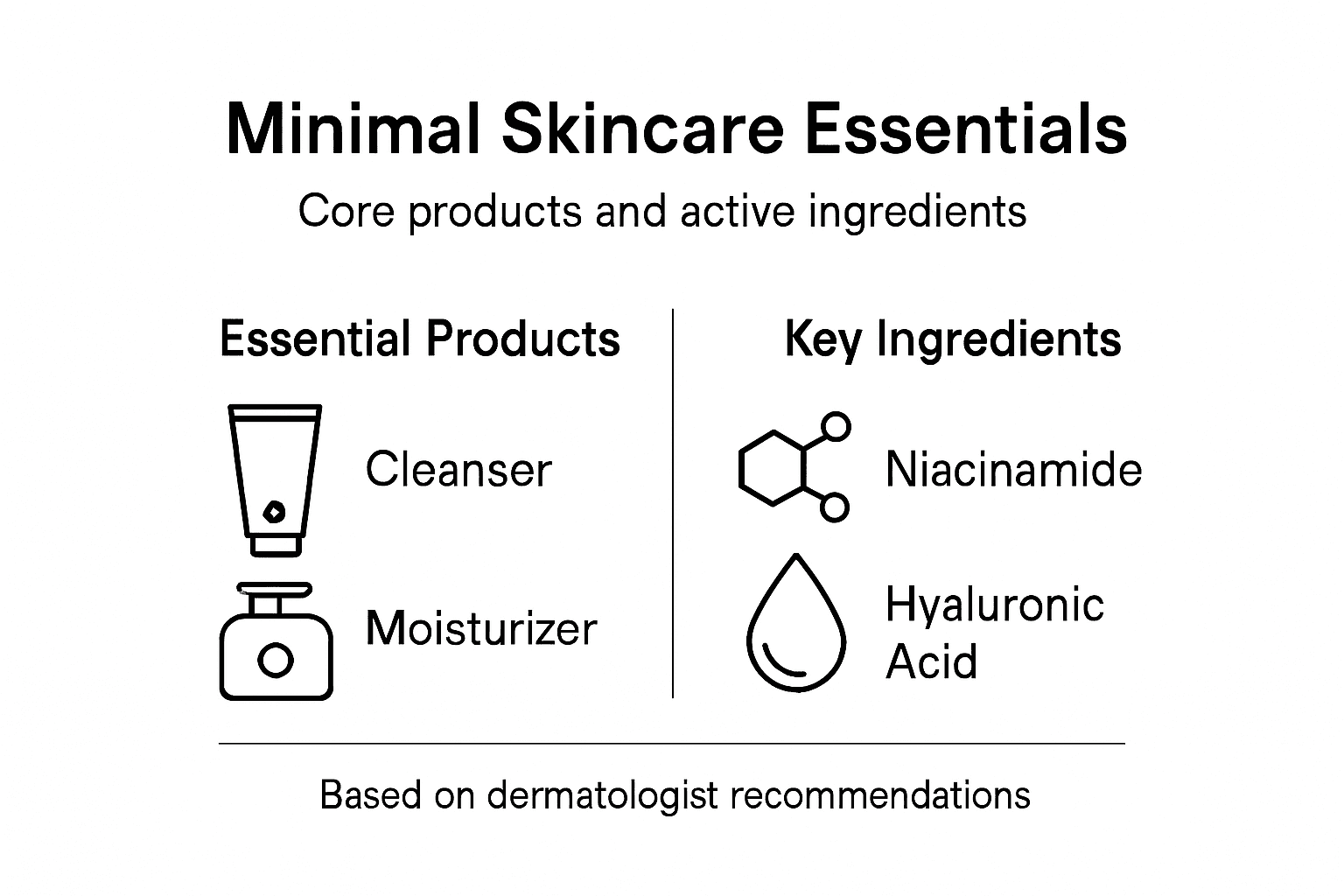 Minimal Skincare Essentials

Core products and active ingredients

Essential Products

Cleanser

Moisturizer

Key Ingredients

Niacinamide

Hyaluronic Acid

Based on dermatologist recommendations